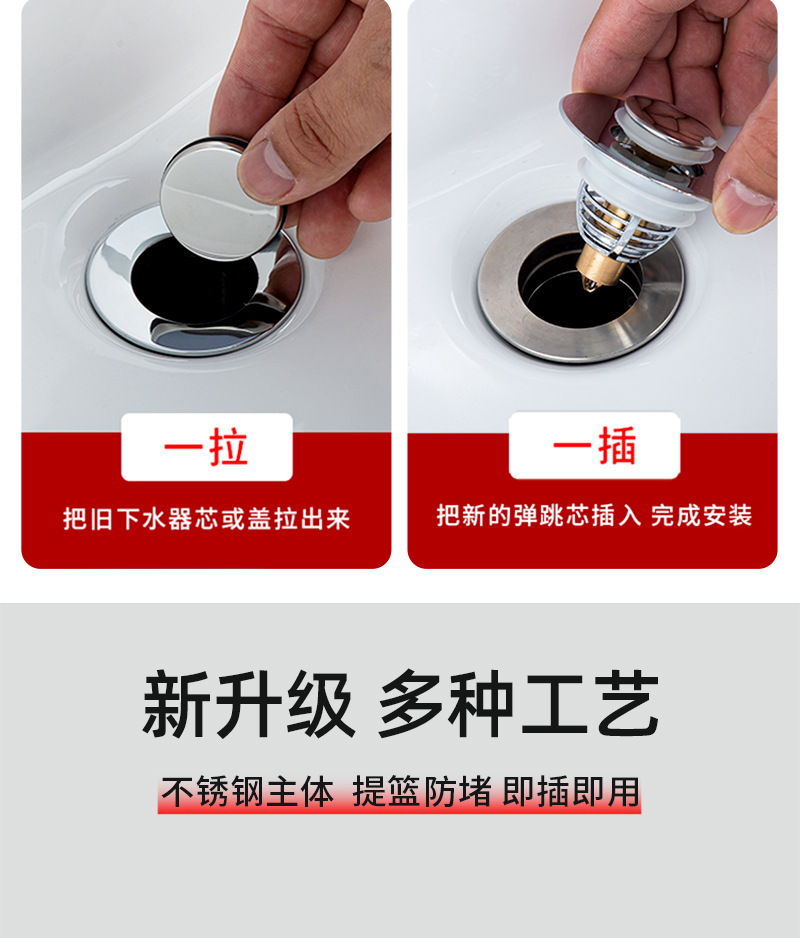 一拉

把旧下水器芯或盖拉出来

一插

把新的弹跳芯插入 完成安装

新升级 多种工艺

不锈钢主体 提篮防堵 即插即用