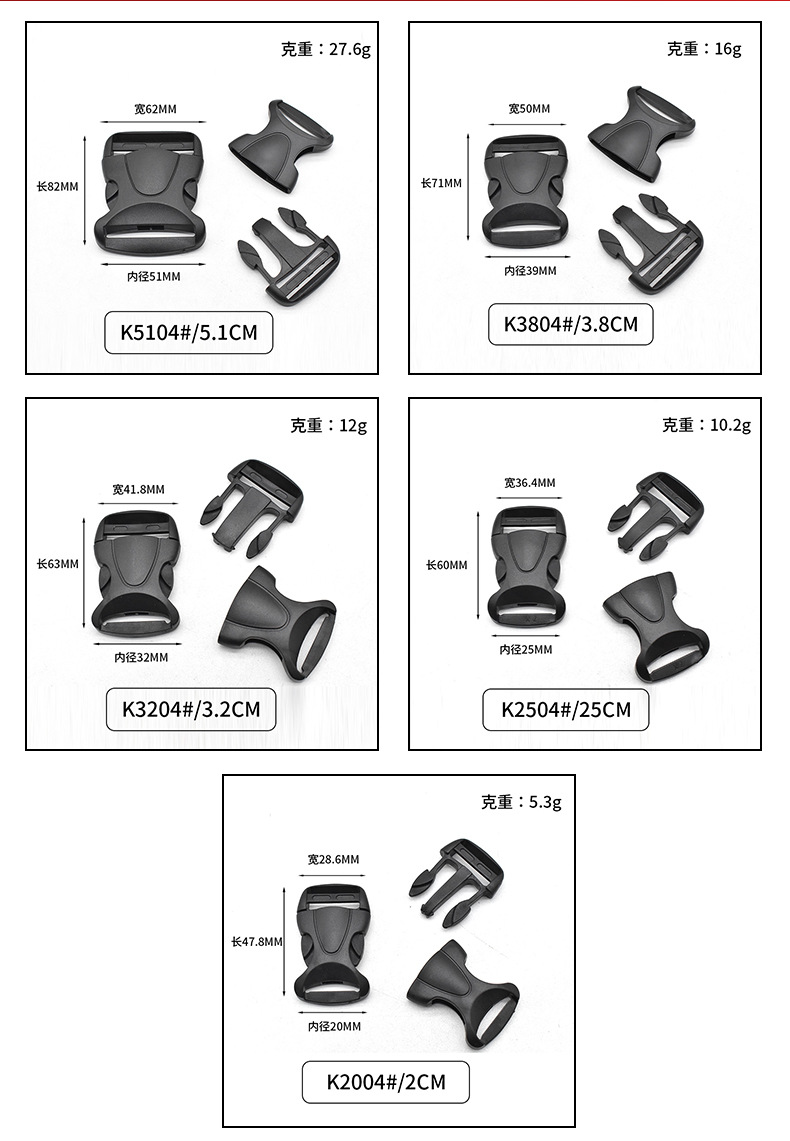 克重：27.6g

宽62MM

长82MM

内径51MM

K5104#/5.1CM

克重：16g

宽50MM

长71MM

内径39MM

K3804#/3.8CM

克重：12g

宽41.8MM

长63MM

内径32MM

K3204#/3.2CM

克重：10.2g

宽36.4MM

长60MM

内径25MM

K2504#/25CM

克重：5.3g

宽28.6MM

长47.8MM

内径20MM

K2004#/2CM