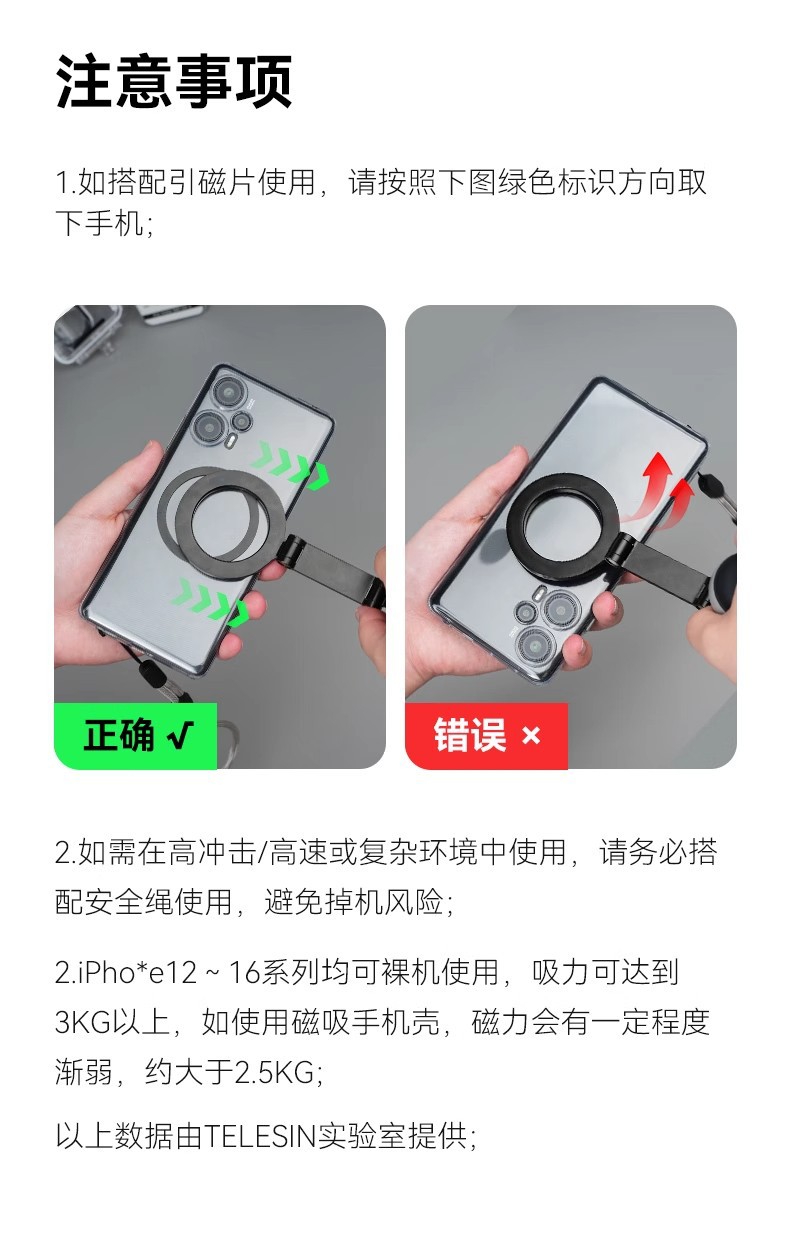 注意事项

1.如搭配引磁片使用，请按照下图绿色标识方向取下手机；

正确 √

错误 ×

2.如需在高冲击/高速或复杂环境中使用，请务必搭配安全绳使用，避免掉机风险；

2.iPho*e12 ~ 16系列均可裸机使用，吸力可达到3KG以上，如使用磁吸手机壳，磁力会有一定程度渐弱，约大于2.5KG；

以上数据由TELESIN实验室提供；