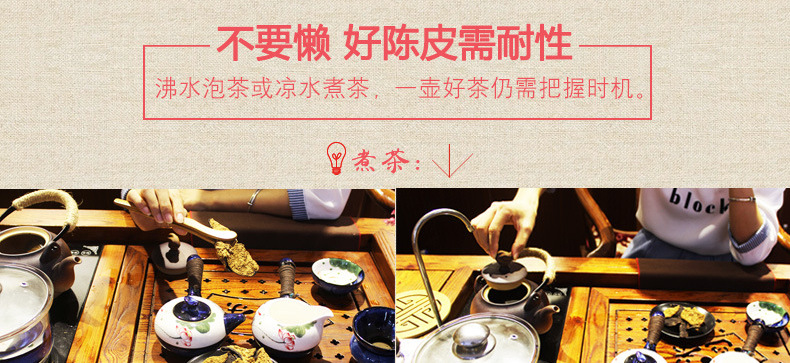 不要懒 好陈皮需耐性

沸水泡茶或凉水煮茶，一壶好茶仍需把握时机。

煮茶：

block