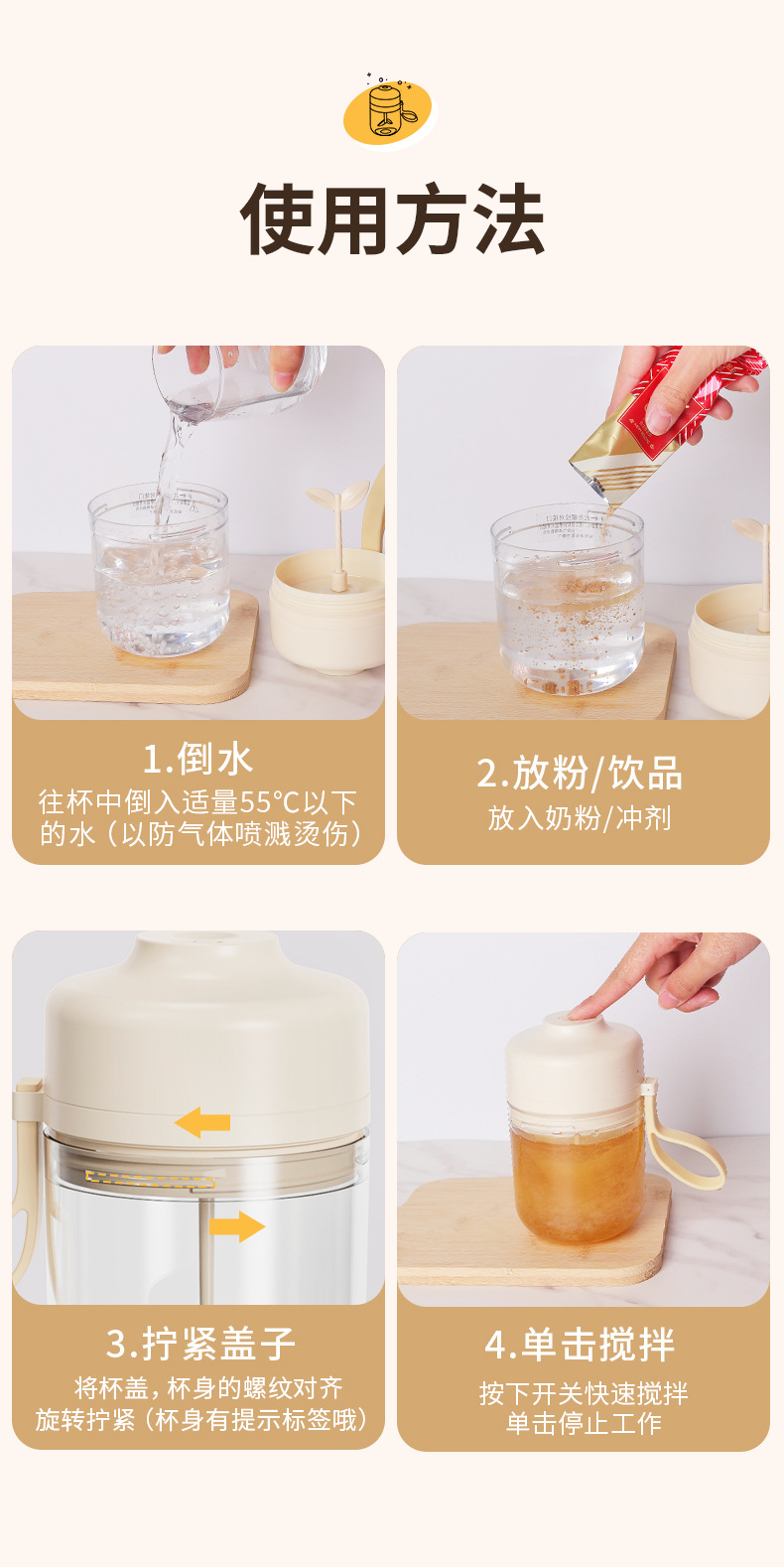 使用方法

1.倒水
往杯中倒入适量55℃以下的水（以防气体喷溅烫伤）

2.放粉/饮品
放入奶粉/冲剂

3.拧紧盖子
将杯盖，杯身的螺纹对齐旋转拧紧（杯身有提示标签哦）

4.单击搅拌
按下开关快速搅拌
单击停止工作