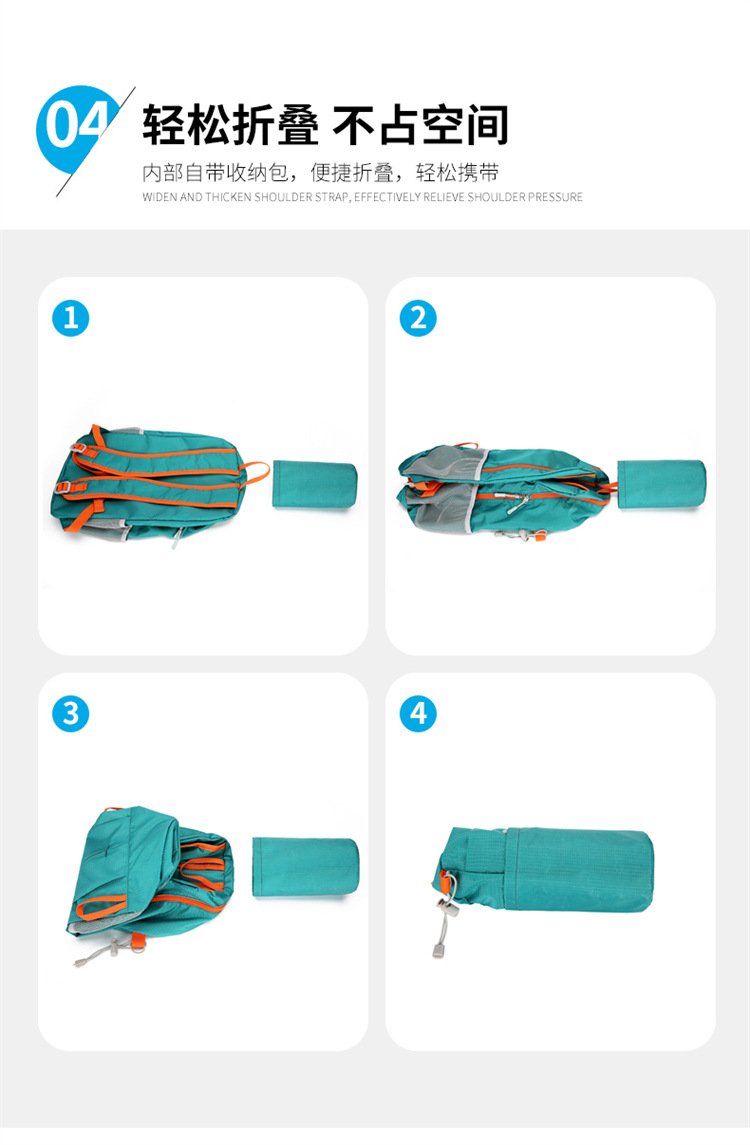 04

轻松折叠 不占空间

内部自带收纳包，便捷折叠，轻松携带

WIDEN AND THICKEN SHOULDER STRAP, EFFECTIVELY RELIEVE SHOULDER PRESSURE

1

2

3

4