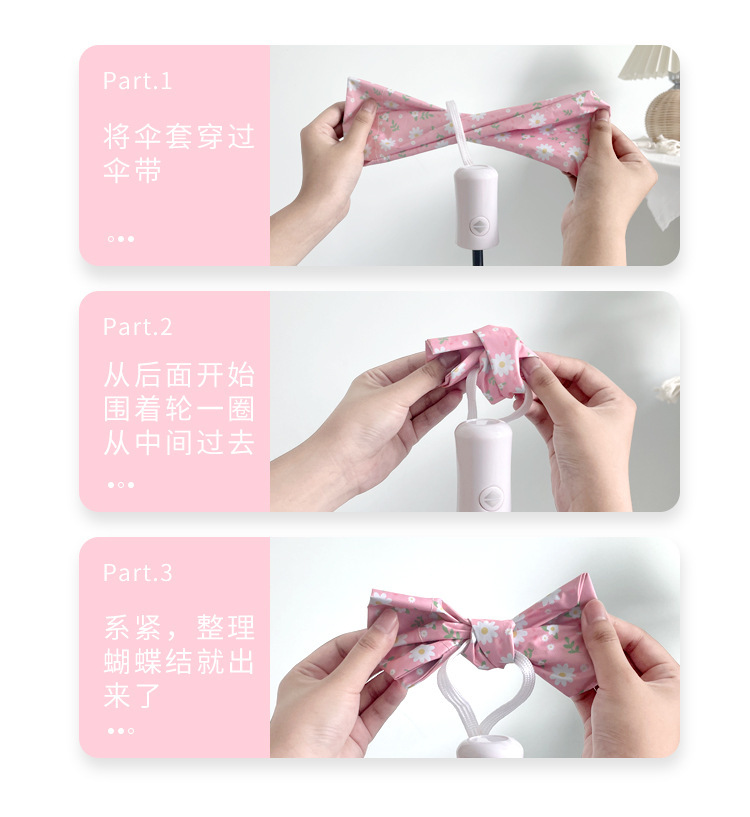 Part.1

将伞套穿过伞带

Part.2

从后面开始围着轮一圈从中间过去

Part.3

系紧，整理蝴蝶结就出来了