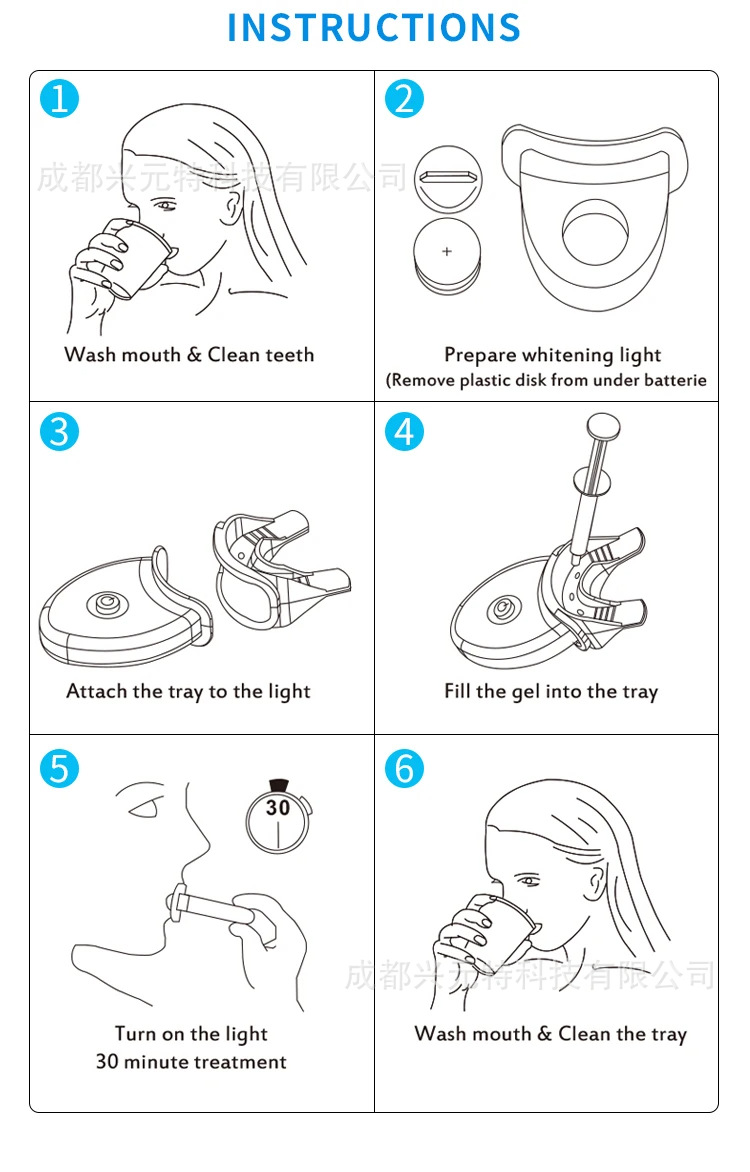 INSTRUCTIONS

1
成都兴元特科技有限公司
Wash mouth & Clean teeth

2
+
Prepare whitening light
(Remove plastic disk from under batterie

3
Attach the tray to the light

4
Fill the gel into the tray

5
30
Turn on the light
30 minute treatment

6
成都兴元特科技有限公司
Wash mouth & Clean the tray