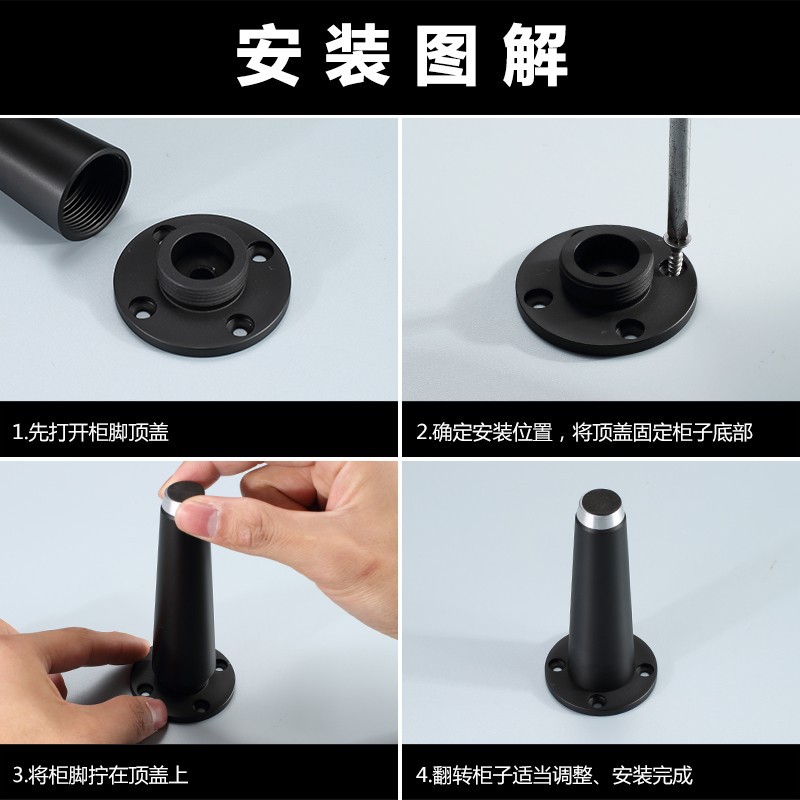 安装图解

1.先打开柜脚顶盖

2.确定安装位置，将顶盖固定柜子底部

3.将柜脚拧在顶盖上

4.翻转柜子适当调整、安装完成