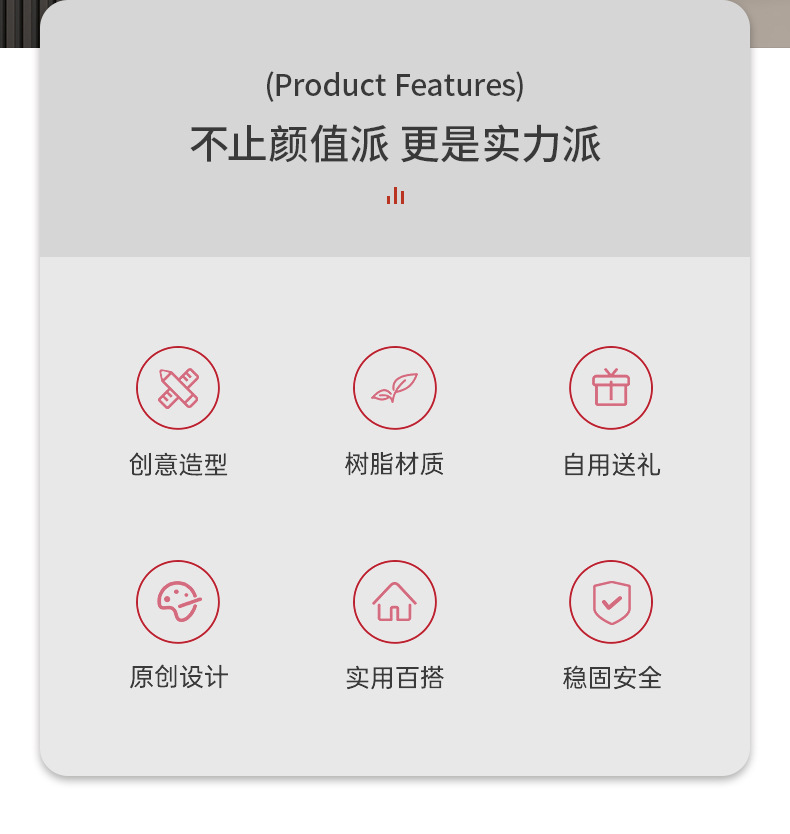 (Product Features)

不止颜值派 更是实力派

创意造型

树脂材质

自用送礼

原创设计

实用百搭

稳固安全