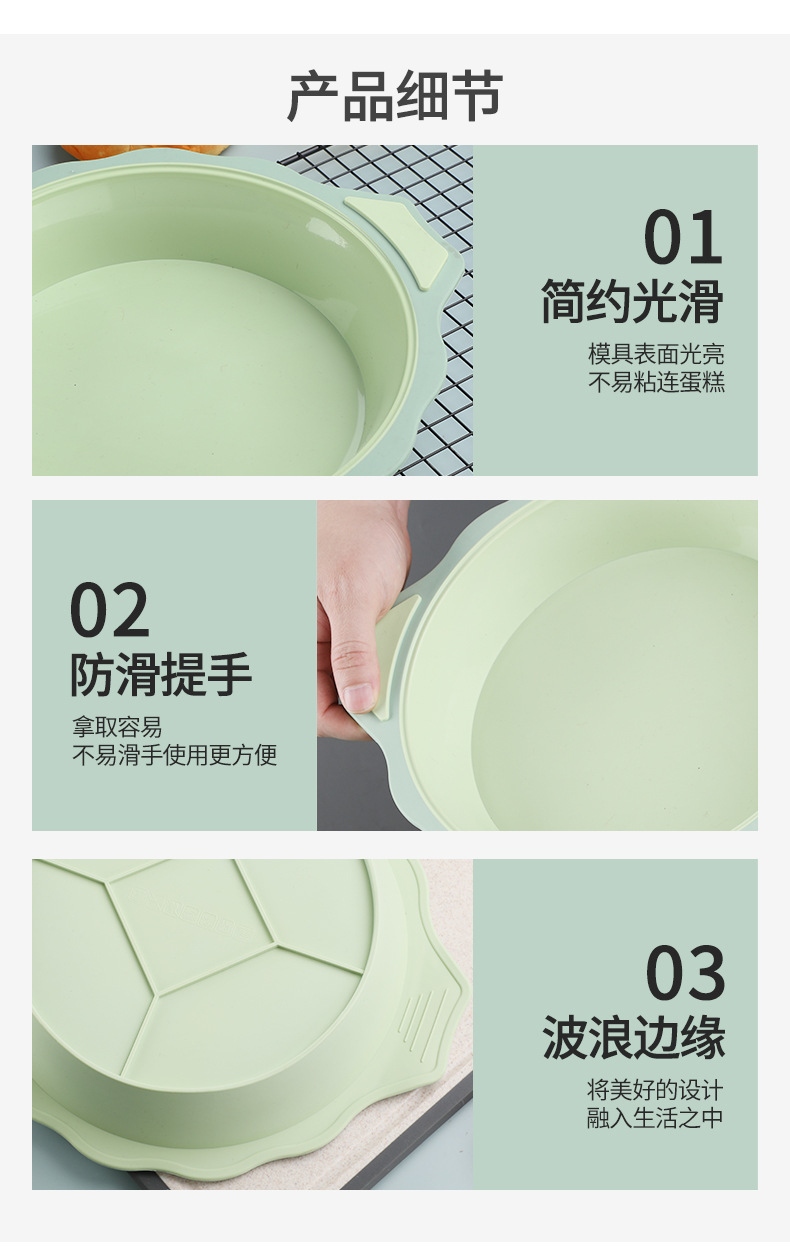 产品细节

01
简约光滑
模具表面光亮
不易粘连蛋糕

02
防滑提手
拿取容易
不易滑手使用更方便

03
波浪边缘
将美好的设计
融入生活之中