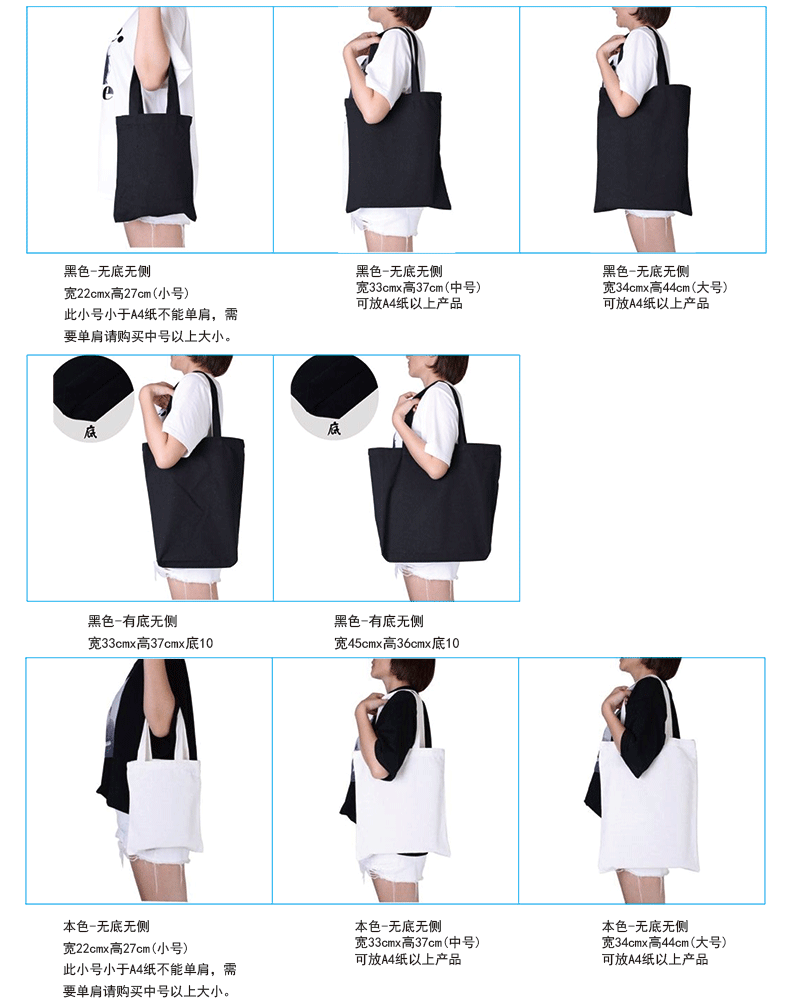 黑色-无底无侧
宽22cmx高27cm(小号)
此小号小于A4纸不能单肩，需要单肩请购买中号以上大小。

黑色-无底无侧
宽33cmx高37cm(中号)
可放A4纸以上产品

黑色-无底无侧
宽34cmx高44cm(大号)
可放A4纸以上产品

底

底

黑色-有底无侧
宽33cmx高37cmx底10

黑色-有底无侧
宽45cmx高36cmx底10

本色-无底无侧
宽22cmx高27cm(小号)
此小号小于A4纸不能单肩，需要单肩请购买中号以上大小。

本色-无底无侧
宽33cmx高37cm(中号)
可放A4纸以上产品

本色-无底无侧
宽34cmx高44cm(大号)
可放A4纸以上产品