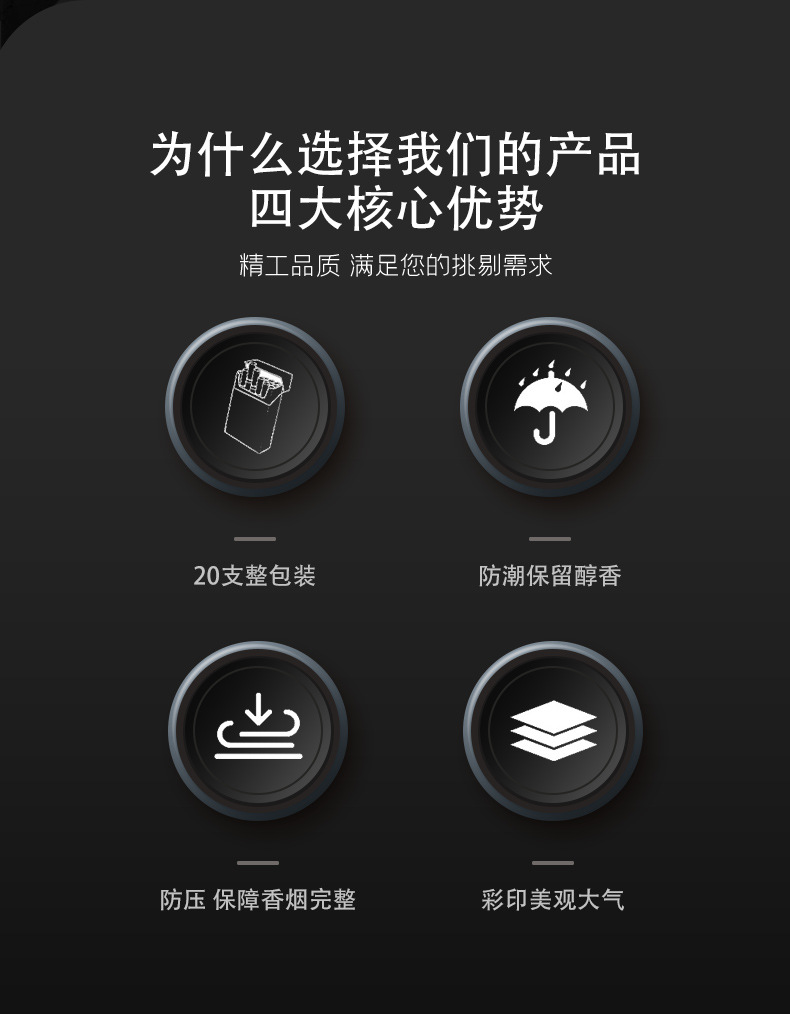 为什么选择我们的产品
四大核心优势

精工品质 满足您的挑剔需求

20支整包装

防潮保留醇香

防压 保障香烟完整

彩印美观大气