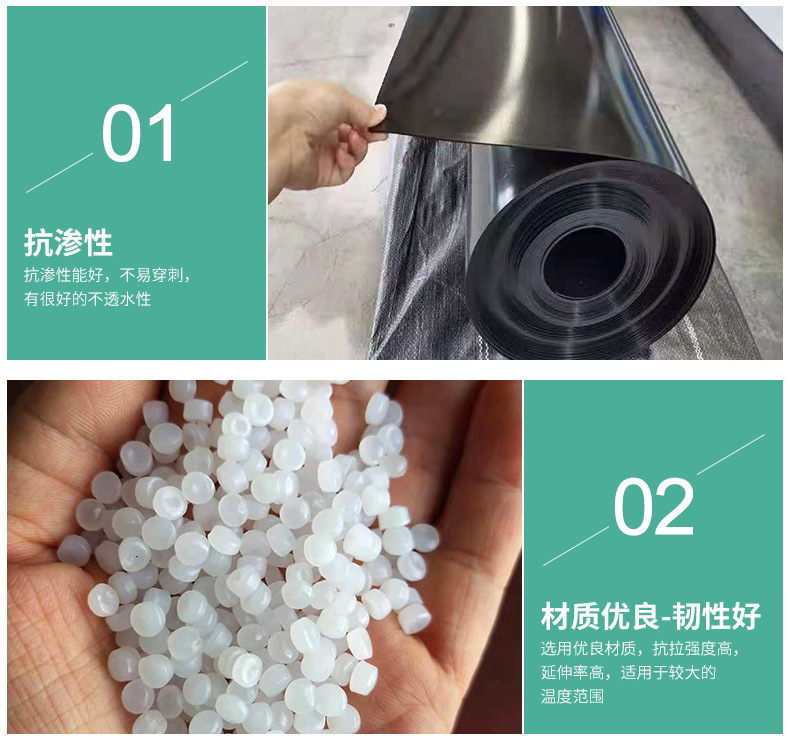 01

抗渗性

抗渗性能好，不易穿刺，有很好的不透水性

02

材质优良-韧性好

选用优良材质，抗拉强度高，延伸率高，适用于较大的温度范围