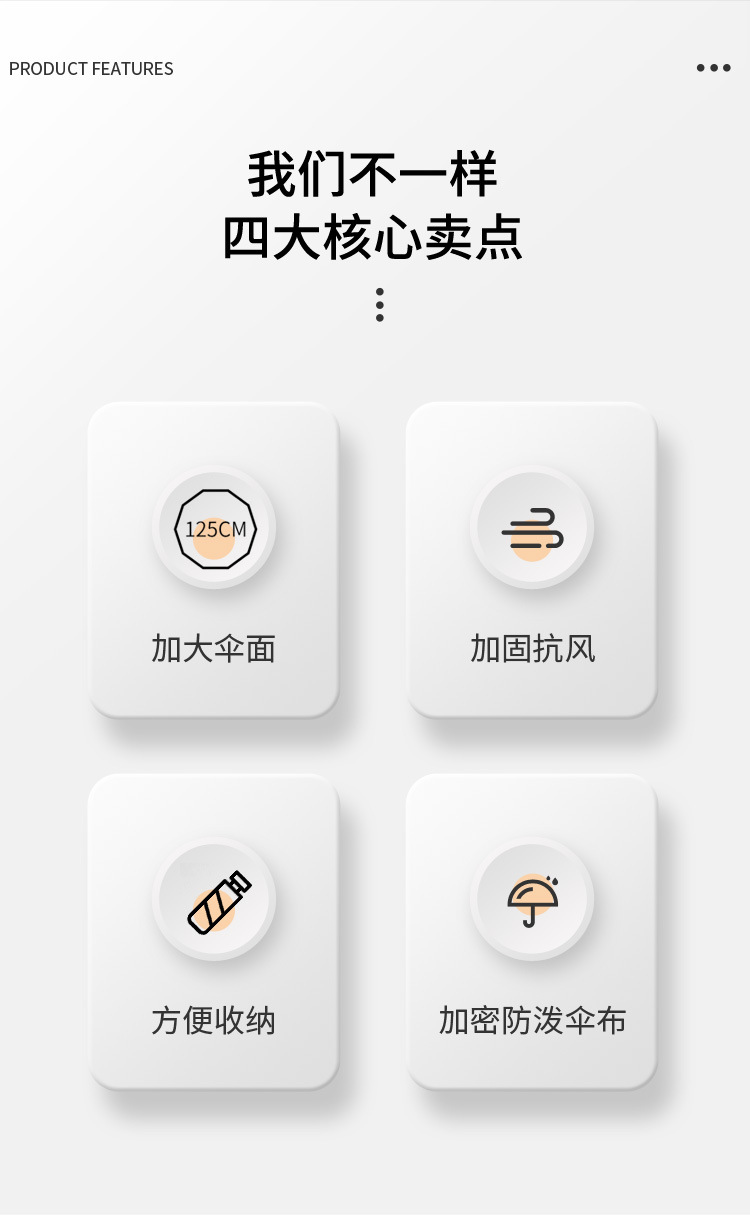 PRODUCT FEATURES

我们不一样
四大核心卖点

125CM

加大伞面

加固抗风

方便收纳

加密防泼伞布