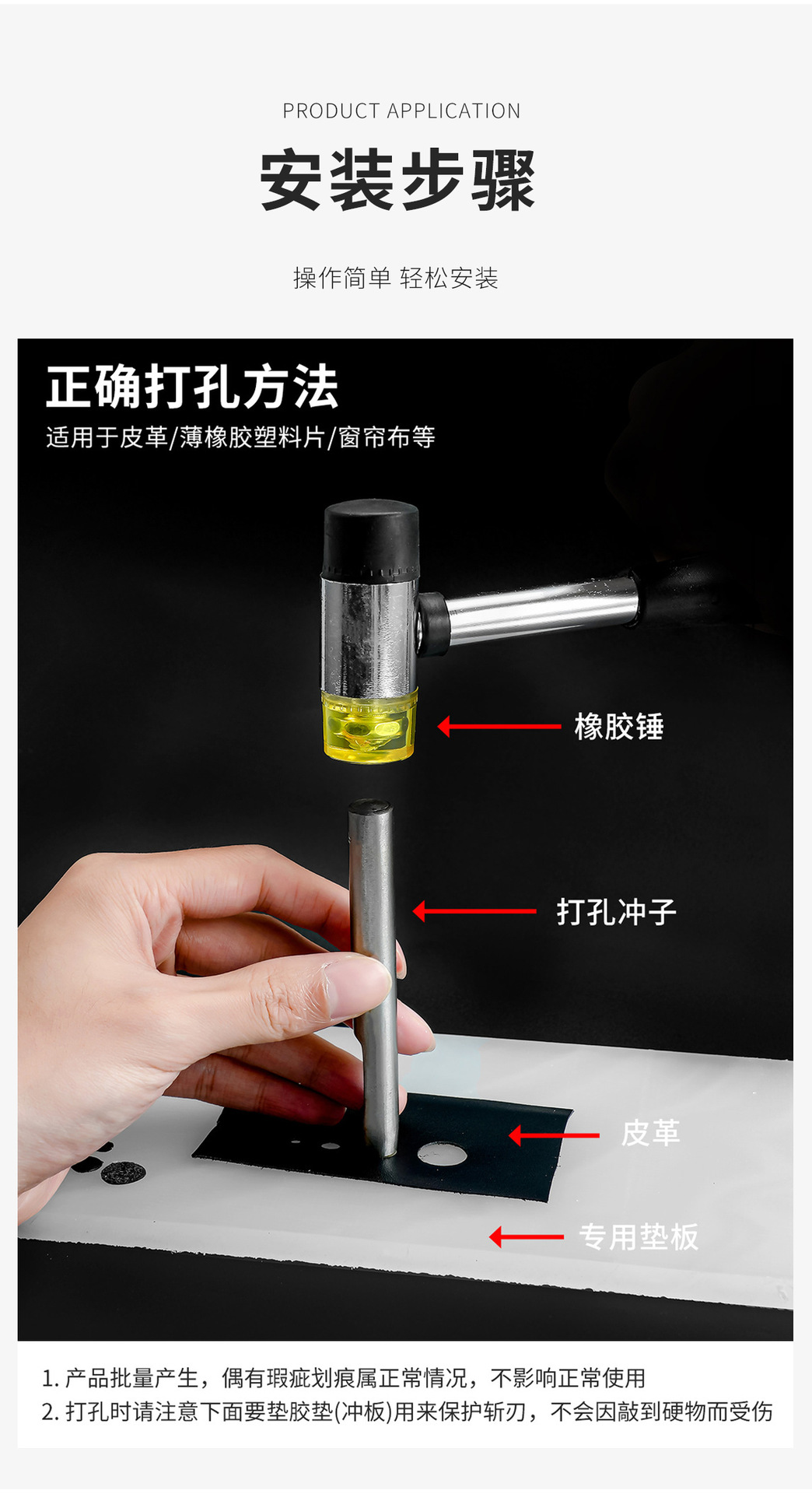 PRODUCT APPLICATION

安装步骤

操作简单 轻松安装

正确打孔方法

适用于皮革/薄橡胶塑料片/窗帘布等

橡胶锤

打孔冲子

皮革

专用垫板

1. 产品批量产生，偶有瑕疵划痕属正常情况，不影响正常使用
2. 打孔时请注意下面要垫胶垫(冲板)用来保护斩刃，不会因敲到硬物而受伤