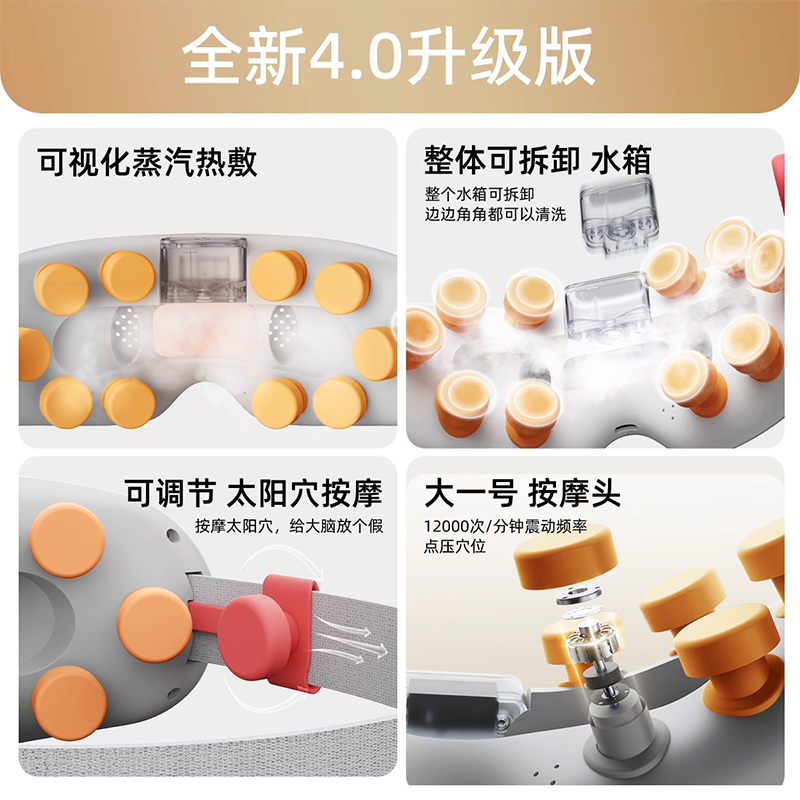 全新4.0升级版

可视化蒸汽热敷

整体可拆卸 水箱

整个水箱可拆卸
边边角角都可以清洗

可调节 太阳穴按摩

按摩太阳穴，给大脑放个假

大一号 按摩头

12000次/分钟震动频率
点压穴位