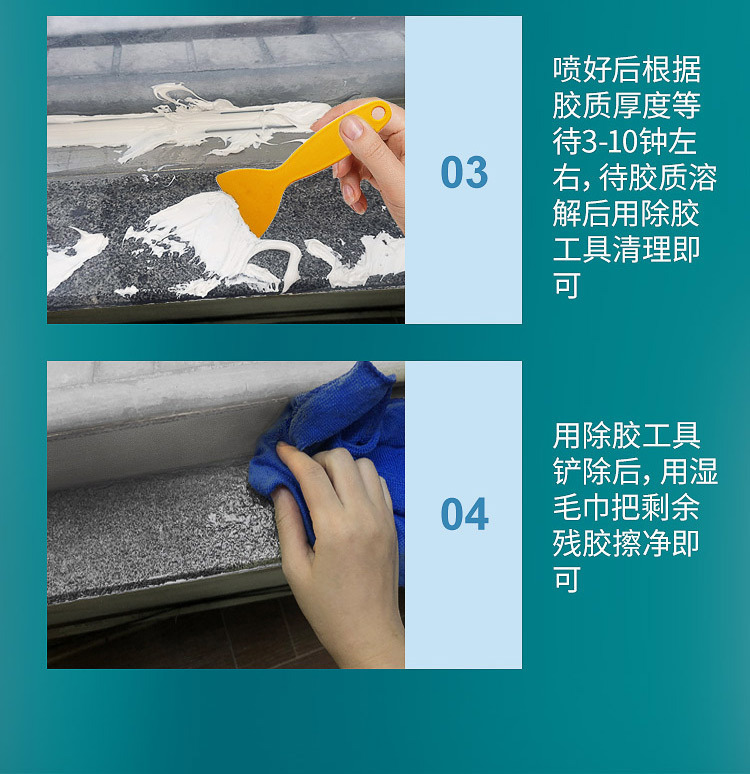 03

喷好后根据胶质厚度等待3-10钟左右，待胶质溶解后用除胶工具清理即可

04

用除胶工具铲除后，用湿毛巾把剩余残胶擦净即可