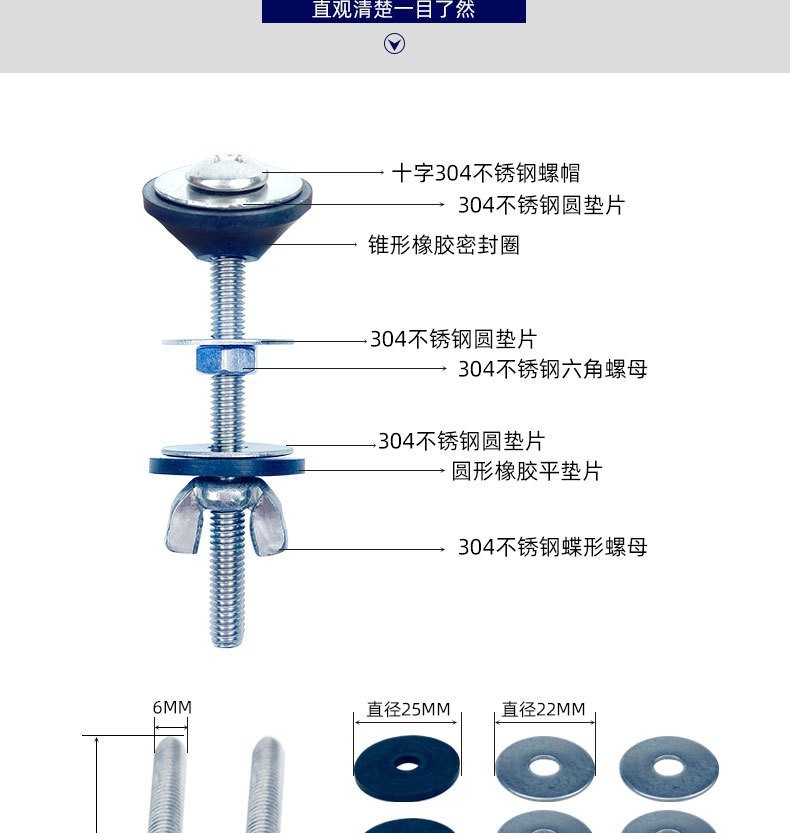 直观清楚一目了然

十字304不锈钢螺帽
304不锈钢圆垫片
锥形橡胶密封圈
304不锈钢圆垫片
304不锈钢六角螺母
304不锈钢圆垫片
圆形橡胶平垫片
304不锈钢蝶形螺母

6MM
直径25MM
直径22MM