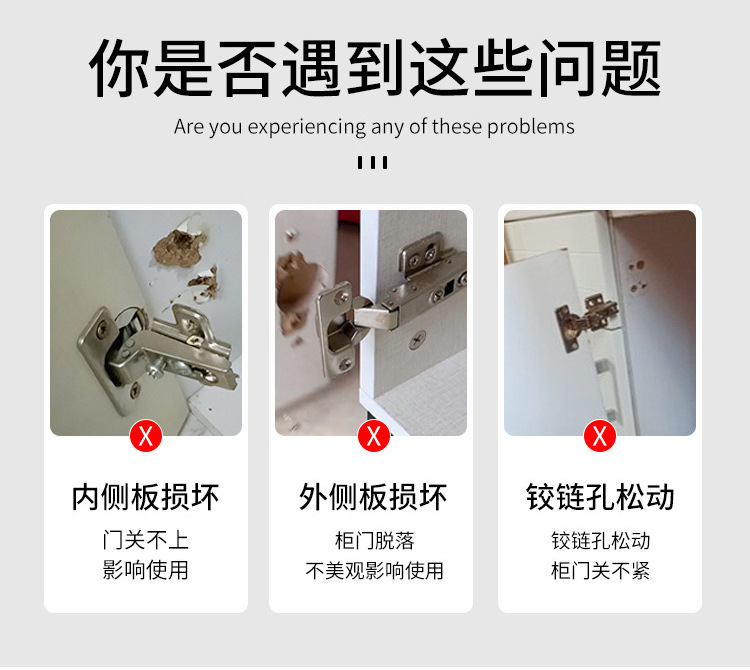 你是否遇到这些问题

Are you experiencing any of these problems

X

内侧板损坏

门关不上
影响使用

X

外侧板损坏

柜门脱落
不美观影响使用

X

铰链孔松动

铰链孔松动
柜门关不紧