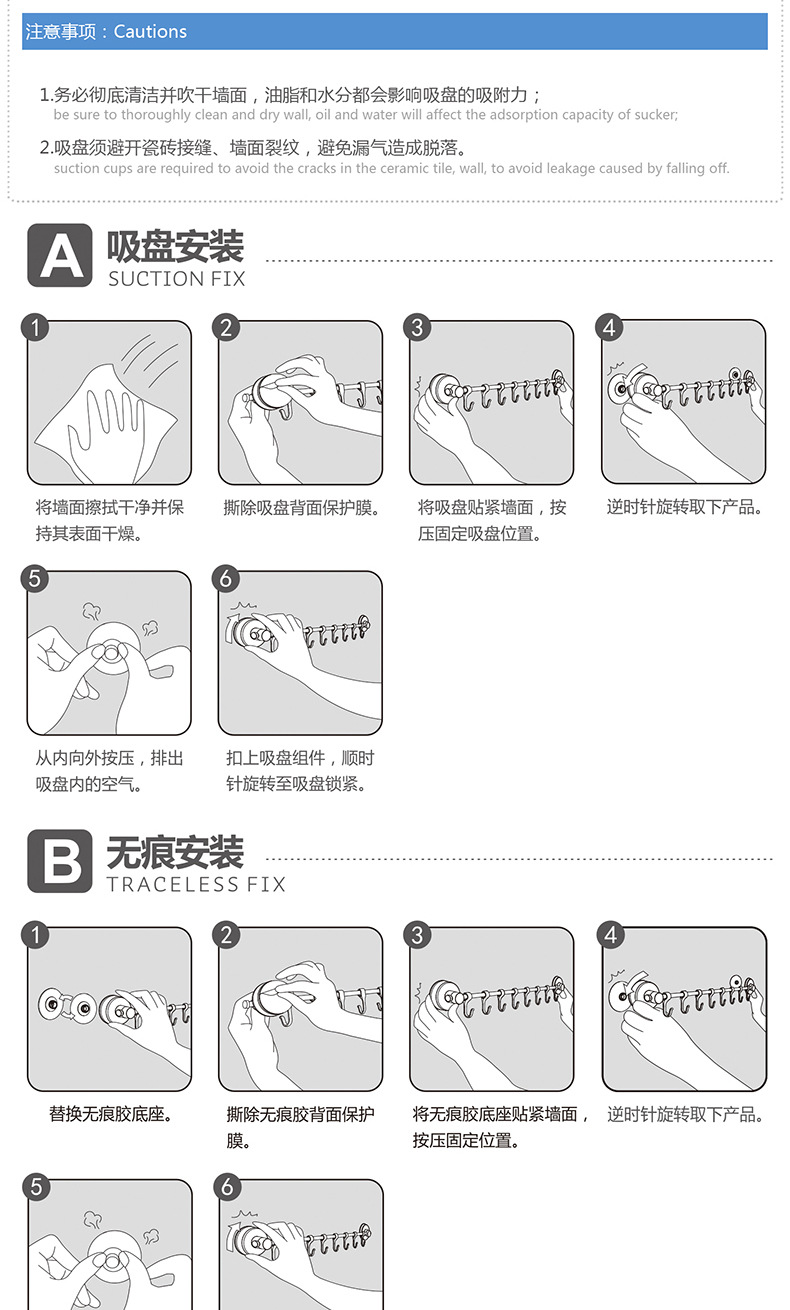 注意事项：Cautions

1.务必彻底清洁并吹干墙面，油脂和水分都会影响吸盘的吸附力；
be sure to thoroughly clean and dry wall, oil and water will affect the adsorption capacity of sucker;

2.吸盘须避开瓷砖接缝、墙面裂纹，避免漏气造成脱落。
suction cups are required to avoid the cracks in the ceramic tile, wall, to avoid leakage caused by falling off.

A 吸盘安装
SUCTION FIX

1
将墙面擦拭干净并保持其表面干燥。

2
撕除吸盘背面保护膜。

3
将吸盘贴紧墙面，按压固定吸盘位置。

4
逆时针旋转取下产品。

5
从内向外按压，排出吸盘内的空气。

6
扣上吸盘组件，顺时针旋转至吸盘锁紧。

B 无痕安装
TRACELESS FIX

1
替换无痕胶底座。

2
撕除无痕胶背面保护膜。

3
将无痕胶底座贴紧墙面，按压固定位置。

4
逆时针旋转取下产品。

5

6