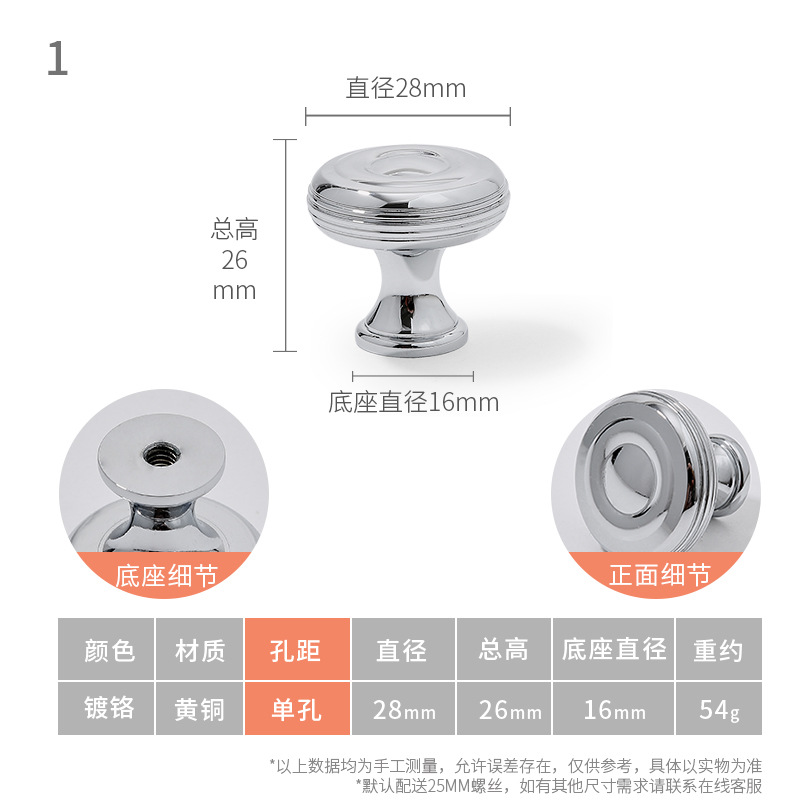 1

直径28mm

总高
26
mm

底座直径16mm

底座细节

正面细节

| 颜色 | 材质 | 孔距 | 直径 | 总高 | 底座直径 | 重约 |
|---|---|---|---|---|---|---|
| 镀铬 | 黄铜 | 单孔 | 28mm | 26mm | 16mm | 54g |

*以上数据均为手工测量，允许误差存在，仅供参考，具体以实物为准
*默认配送25MM螺丝，如有其他尺寸需求请联系在线客服