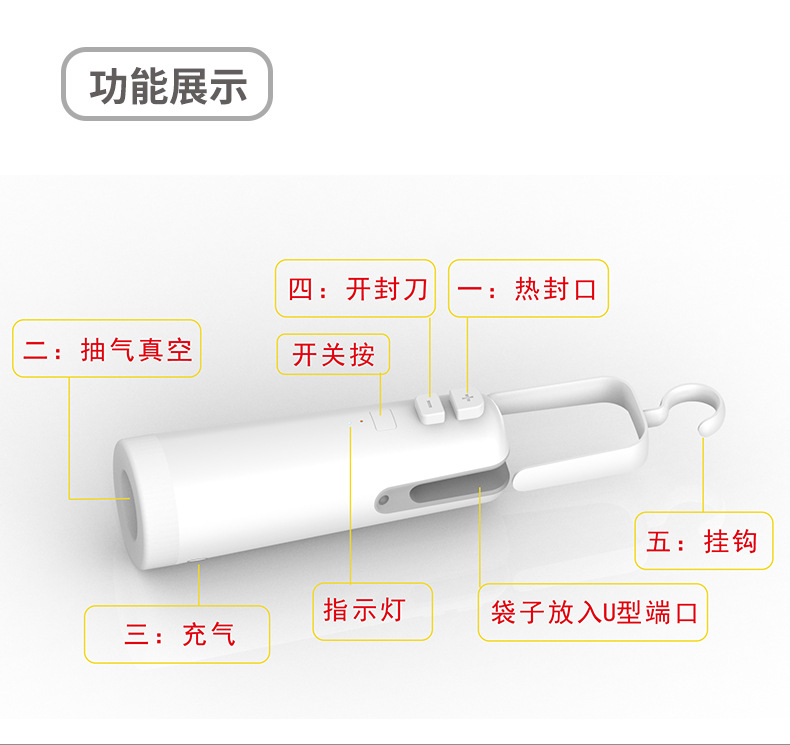 功能展示

四：开封刀

一：热封口

二：抽气真空

开关按

五：挂钩

指示灯

袋子放入U型端口

三：充气