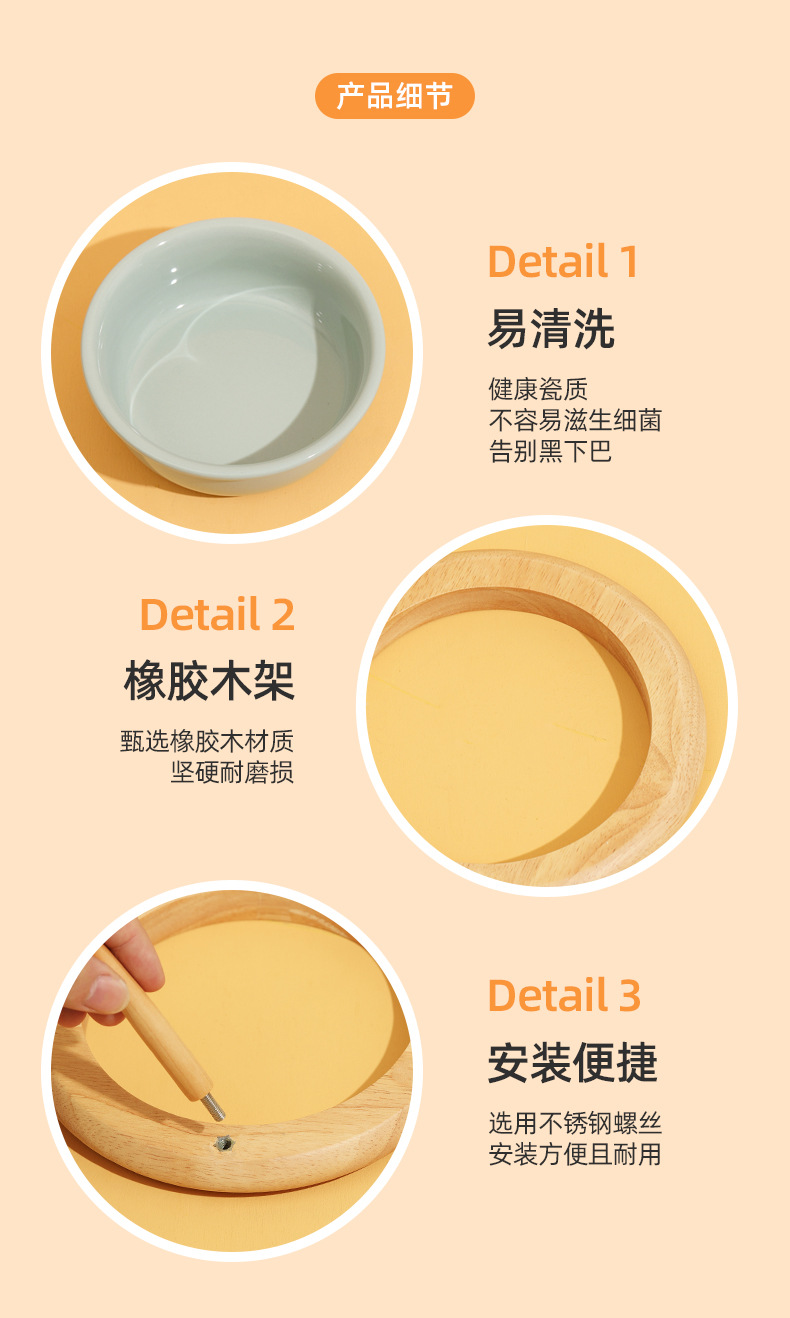 产品细节

Detail 1
易清洗

健康瓷质
不容易滋生细菌
告别黑下巴

Detail 2
橡胶木架

甄选橡胶木材质
坚硬耐磨损

Detail 3
安装便捷

选用不锈钢螺丝
安装方便且耐用