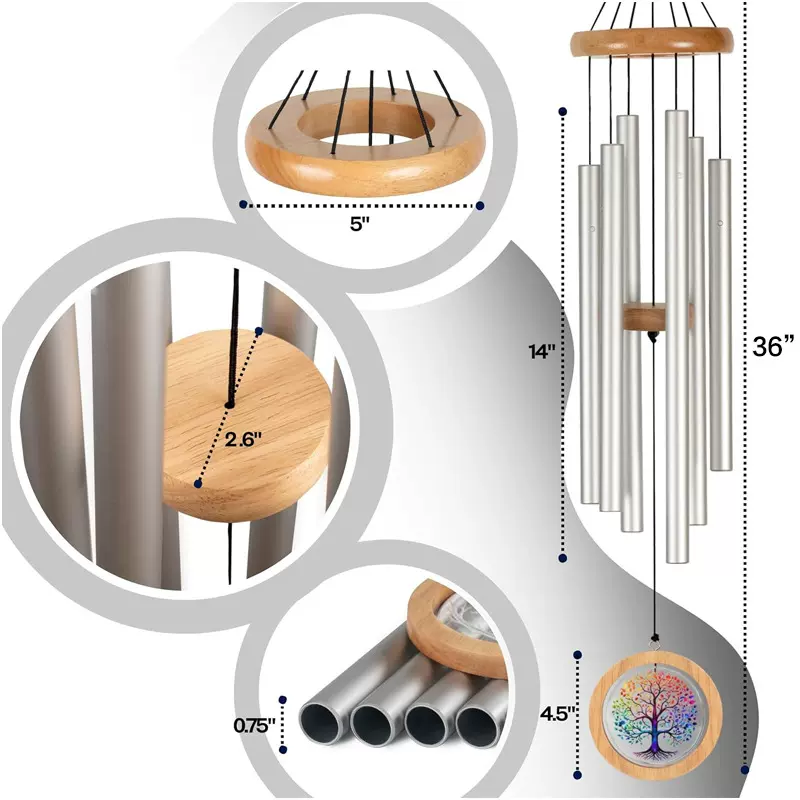 5"
14"
36"
2.6"
0.75"
4.5"