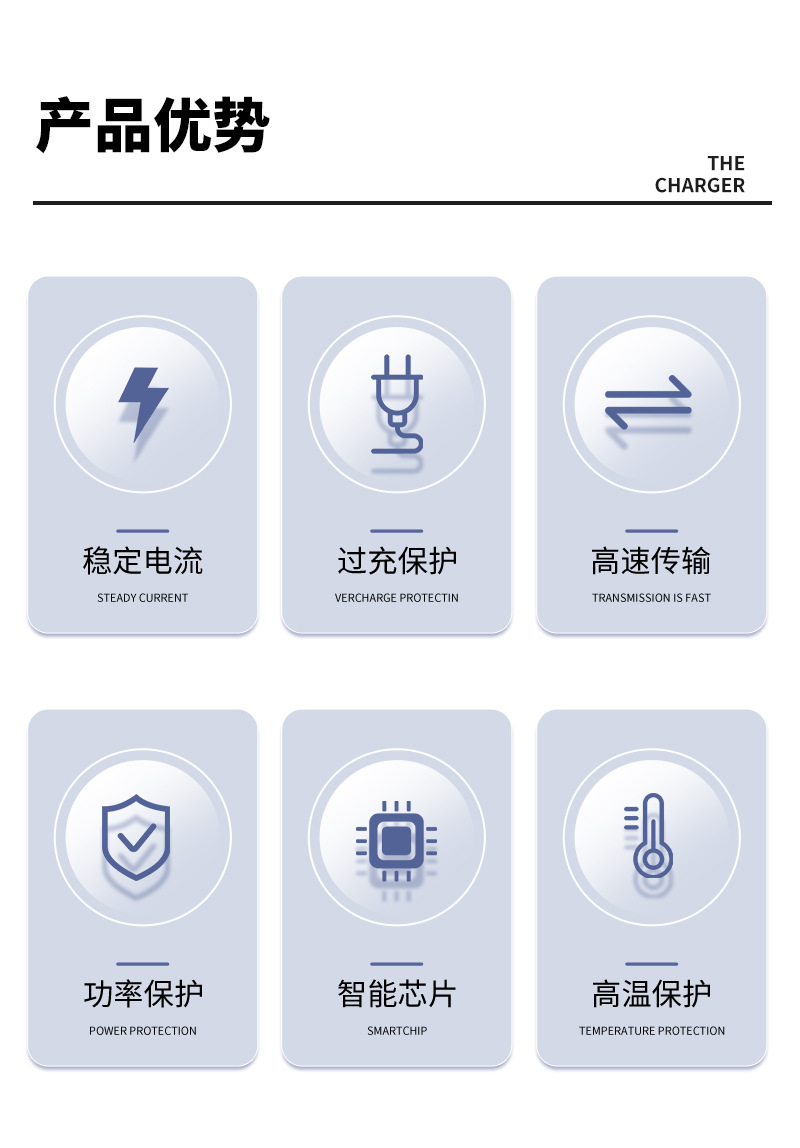 产品优势

THE
CHARGER

稳定电流

STEADY CURRENT

过充保护

VERCHARGE PROTECTIN

高速传输

TRANSMISSION IS FAST

功率保护

POWER PROTECTION

智能芯片

SMARTCHIP

高温保护

TEMPERATURE PROTECTION