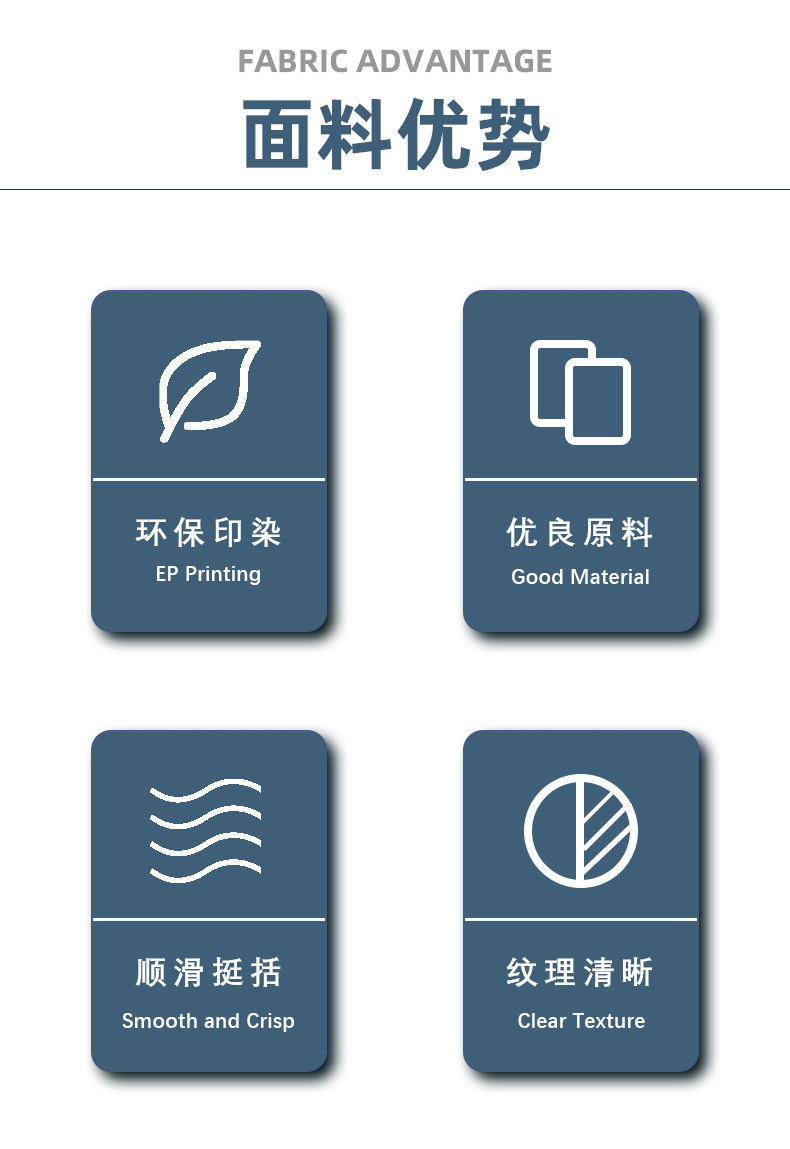 FABRIC ADVANTAGE
面料优势

环保印染
EP Printing

优良原料
Good Material

顺滑挺括
Smooth and Crisp

纹理清晰
Clear Texture