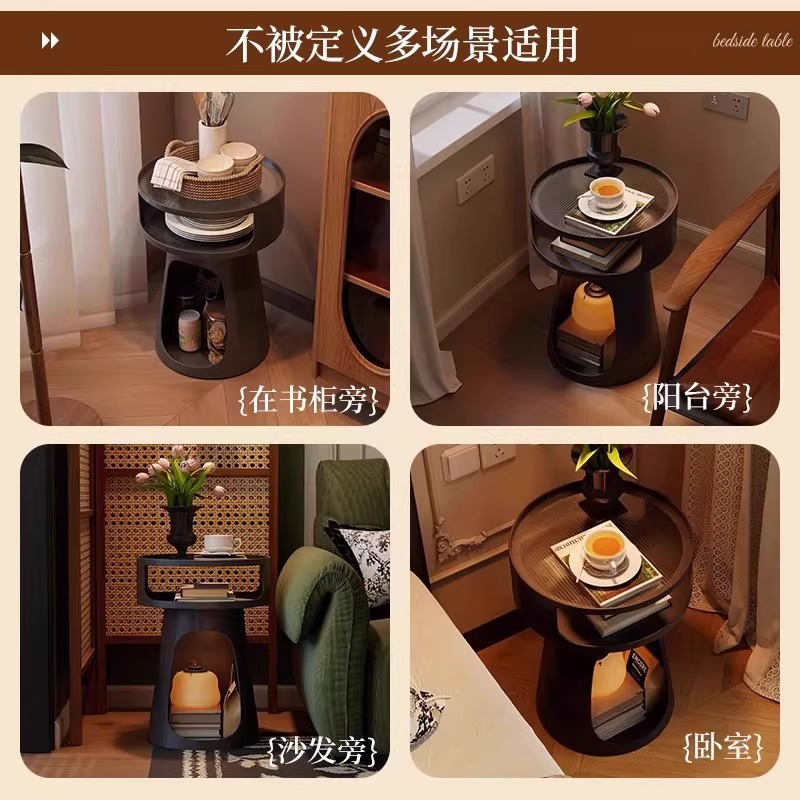 不被定义多场景适用

bedside table

{在书柜旁}

{阳台旁}

{沙发旁}

{卧室}