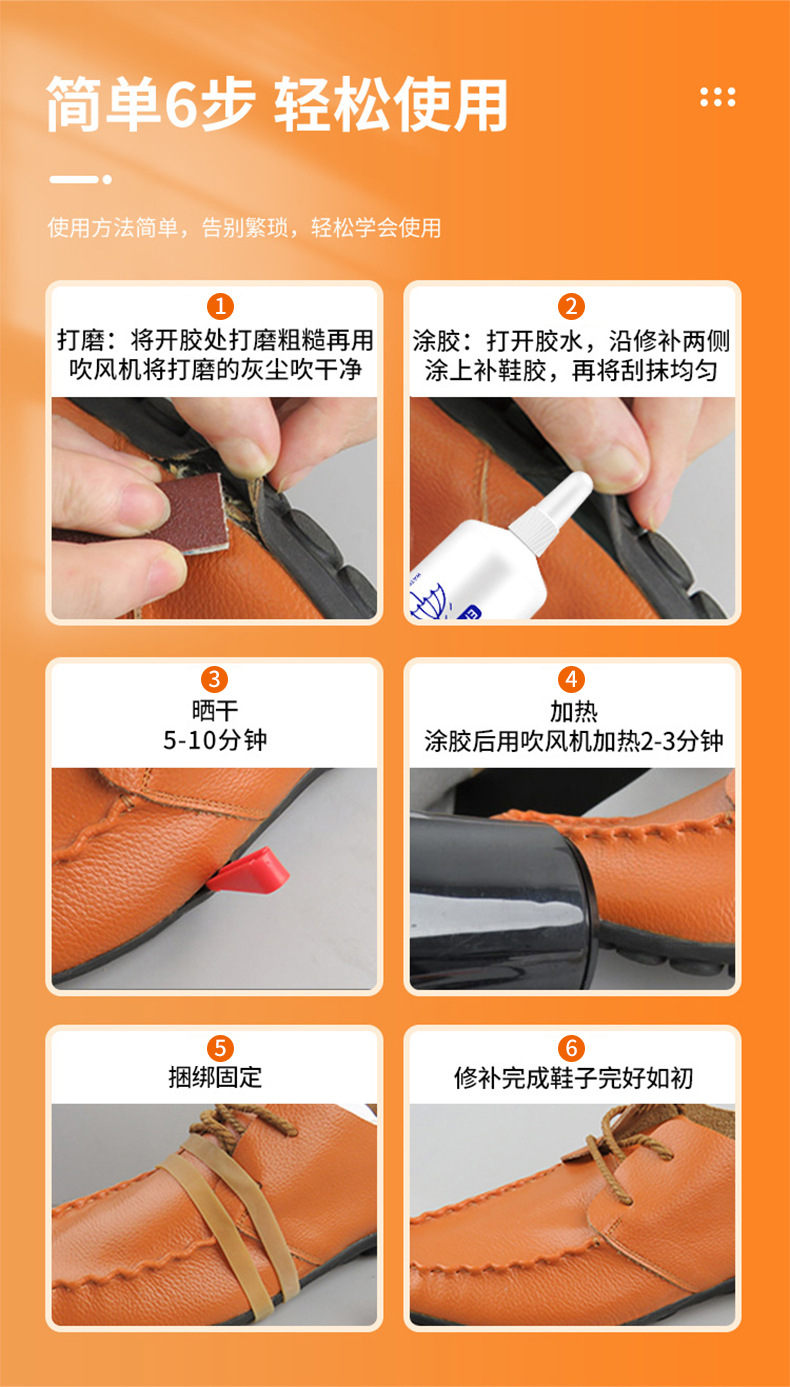 简单6步 轻松使用

使用方法简单，告别繁琐，轻松学会使用

1
打磨：将开胶处打磨粗糙再用吹风机将打磨的灰尘吹干净

2
涂胶：打开胶水，沿修补两侧涂上补鞋胶，再将刮抹均匀

3
晒干
5-10分钟

4
加热
涂胶后用吹风机加热2-3分钟

5
捆绑固定

6
修补完成鞋子完好如初