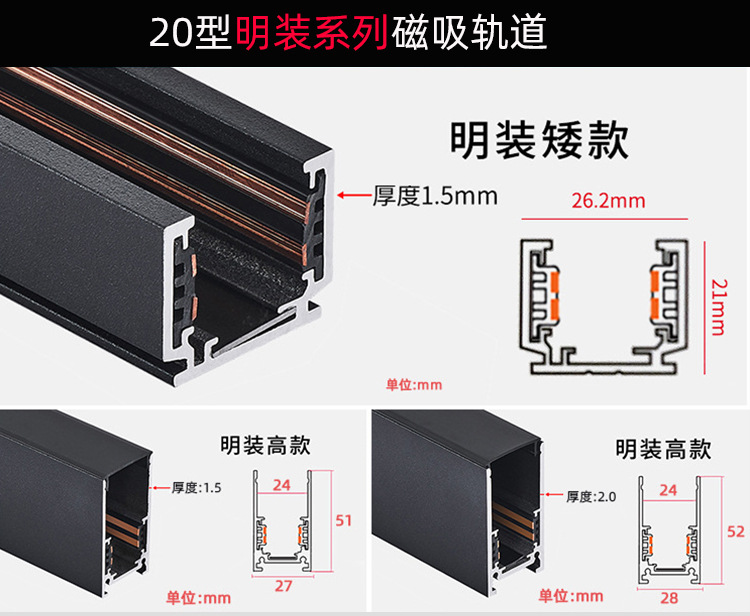 20型明装系列磁吸轨道

明装矮款

厚度1.5mm

26.2mm

21mm

单位:mm

明装高款

厚度:1.5

24

51

27

单位:mm

明装高款

厚度:2.0

24

52

28

单位:mm