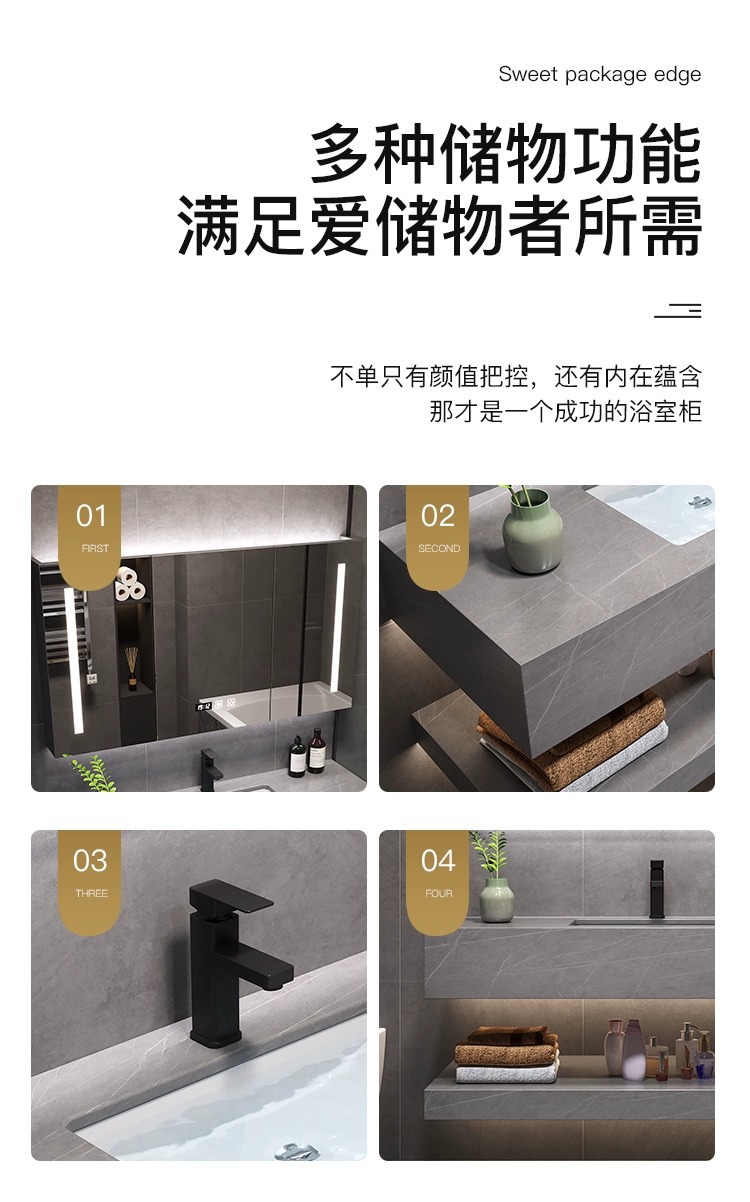 Sweet package edge

多种储物功能
满足爱储物者所需

不单只有颜值把控，还有内在蕴含
那才是一个成功的浴室柜

01
FIRST

02
SECOND

03
THREE

04
FOUR