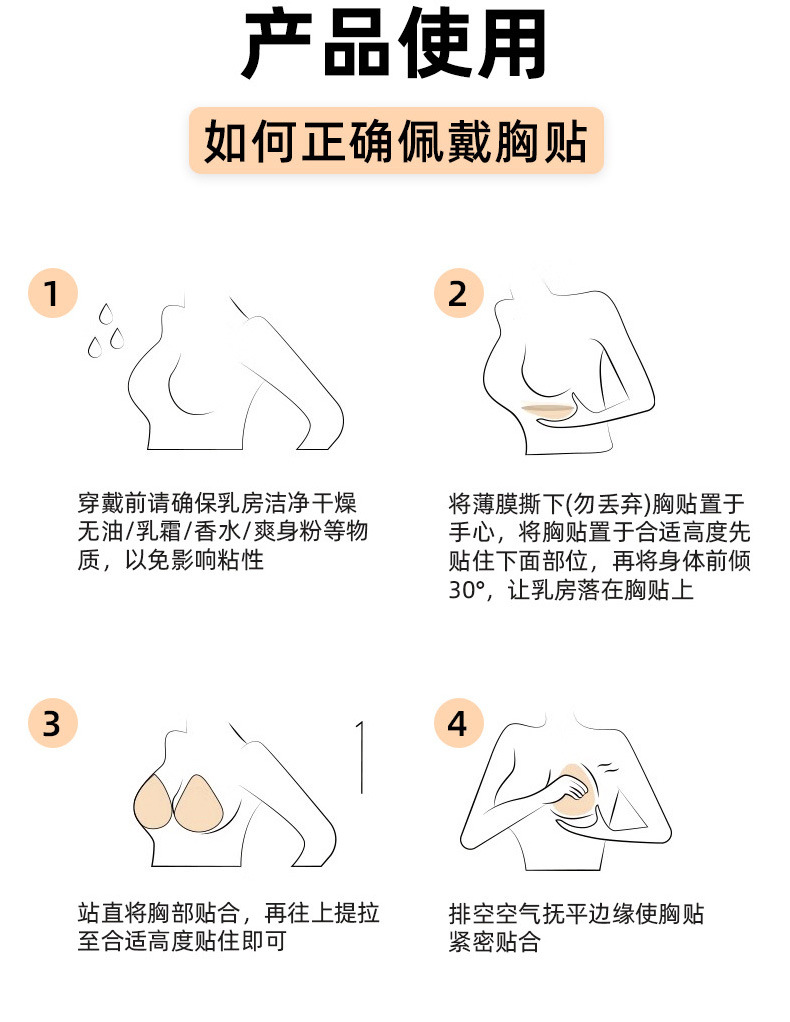 产品使用

如何正确佩戴胸贴

1

穿戴前请确保乳房洁净干燥无油/乳霜/香水/爽身粉等物质，以免影响粘性

2

将薄膜撕下(勿丢弃)胸贴置于手心，将胸贴置于合适高度先贴住下面部位，再将身体前倾30°，让乳房落在胸贴上

3

站直将胸部贴合，再往上提拉至合适高度贴住即可

4

排空空气抚平边缘使胸贴紧密贴合