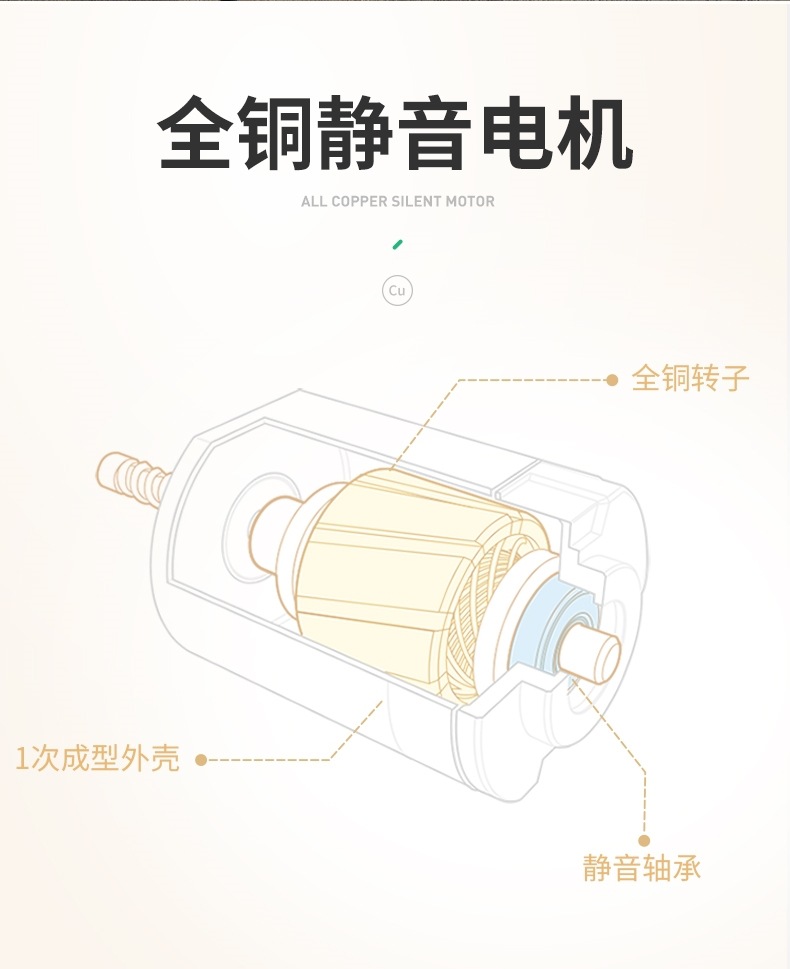 全铜静音电机

ALL COPPER SILENT MOTOR

Cu

全铜转子

1次成型外壳

静音轴承