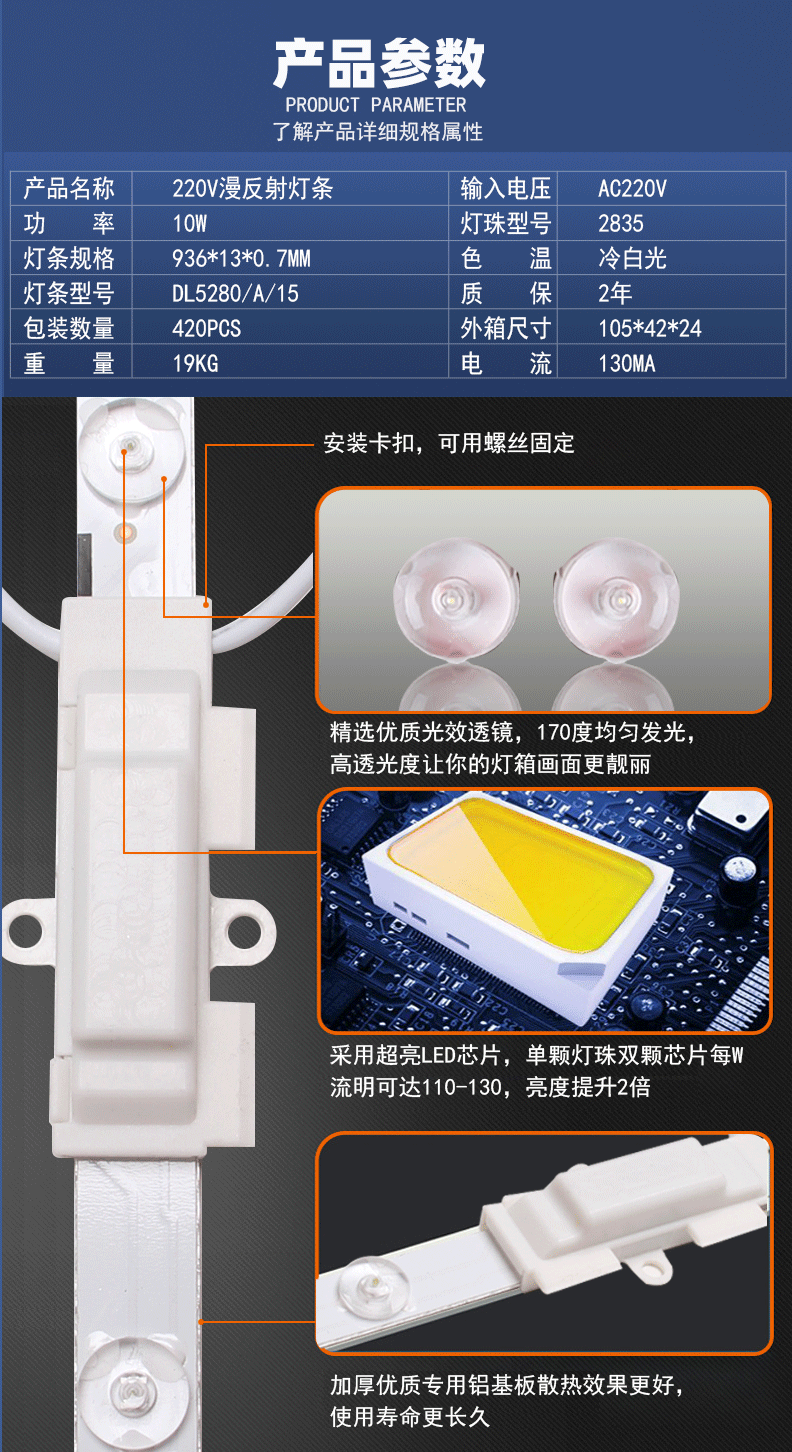 产品参数
PRODUCT PARAMETER
了解产品详细规格属性

| 产品名称 | 220V漫反射灯条 | 输入电压 | AC220V |
|---|---|---|---|
| 功　率 | 10W | 灯珠型号 | 2835 |
| 灯条规格 | 936*13*0.7MM | 色　温 | 冷白光 |
| 灯条型号 | DL5280/A/15 | 质　保 | 2年 |
| 包装数量 | 420PCS | 外箱尺寸 | 105*42*24 |
| 重　量 | 19KG | 电　流 | 130MA |

安装卡扣，可用螺丝固定

精选优质光效透镜，170度均匀发光，高透光度让你的灯箱画面更靓丽

采用超亮LED芯片，单颗灯珠双颗芯片每W流明可达110-130，亮度提升2倍

加厚优质专用铝基板散热效果更好，使用寿命更长久