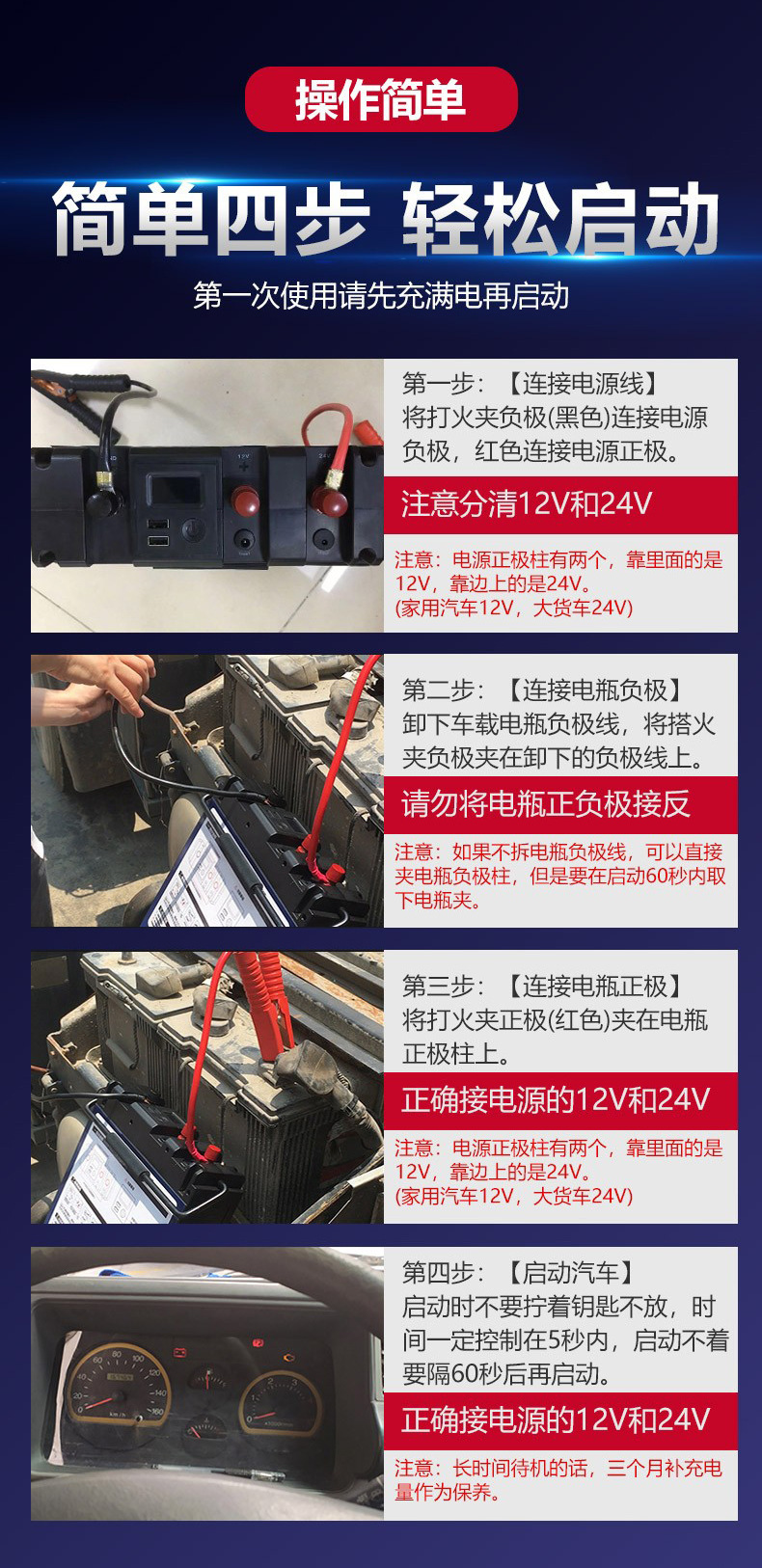 操作简单

简单四步 轻松启动

第一次使用请先充满电再启动

12V
24V

第一步：【连接电源线】
将打火夹负极(黑色)连接电源负极，红色连接电源正极。

注意分清12V和24V

注意：电源正极柱有两个，靠里面的是12V，靠边上的是24V。
(家用汽车12V，大货车24V)

第二步：【连接电瓶负极】
卸下车载电瓶负极线，将搭火夹负极夹在卸下的负极线上。

请勿将电瓶正负极接反

注意：如果不拆电瓶负极线，可以直接夹电瓶负极柱，但是要在启动60秒内取下电瓶夹。

第三步：【连接电瓶正极】
将打火夹正极(红色)夹在电瓶正极柱上。

正确接电源的12V和24V

注意：电源正极柱有两个，靠里面的是12V，靠边上的是24V。
(家用汽车12V，大货车24V)

第四步：【启动汽车】
启动时不要拧着钥匙不放，时间一定控制在5秒内，启动不着要隔60秒后再启动。

正确接电源的12V和24V

注意：长时间待机的话，三个月补充电量作为保养。