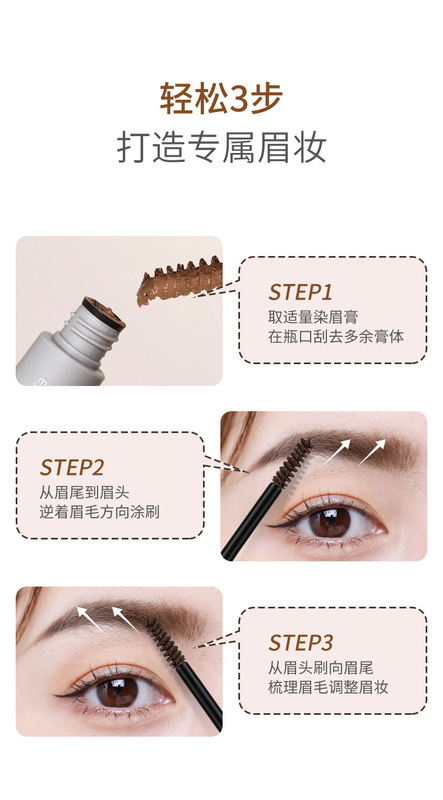 轻松3步
打造专属眉妆

STEP1
取适量染眉膏
在瓶口刮去多余膏体

STEP2
从眉尾到眉头
逆着眉毛方向涂刷

STEP3
从眉头刷向眉尾
梳理眉毛调整眉妆