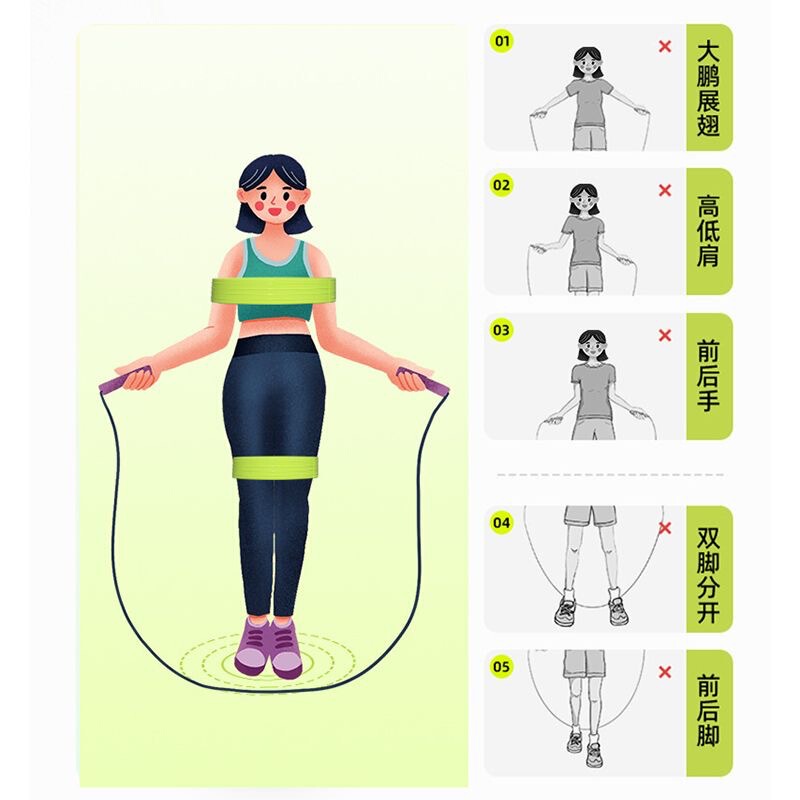 01
×
大鹏展翅

02
×
高低肩

03
×
前后手

04
×
双脚分开

05
×
前后脚