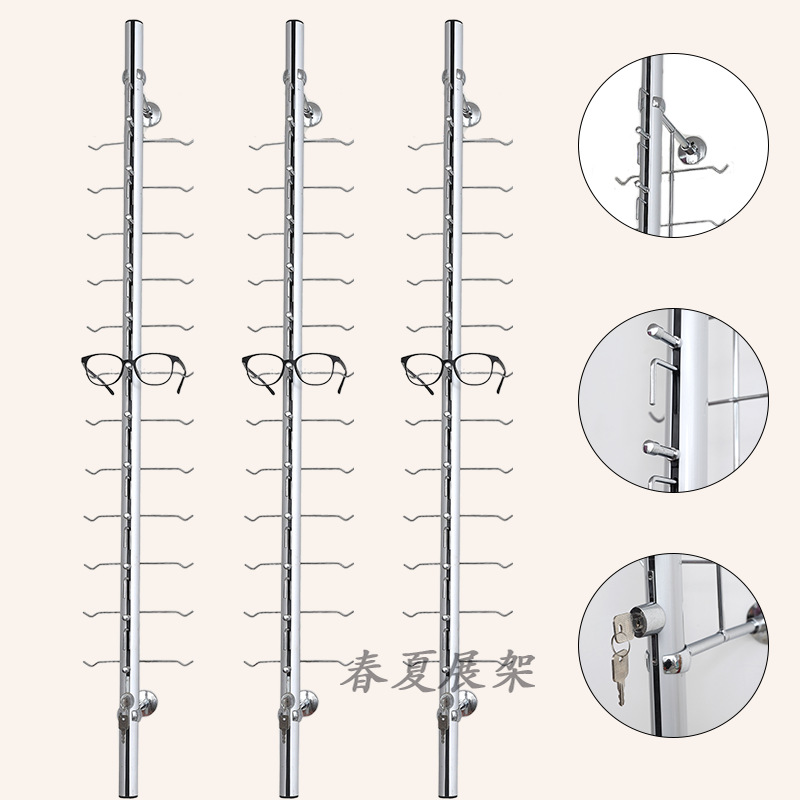 春夏展架