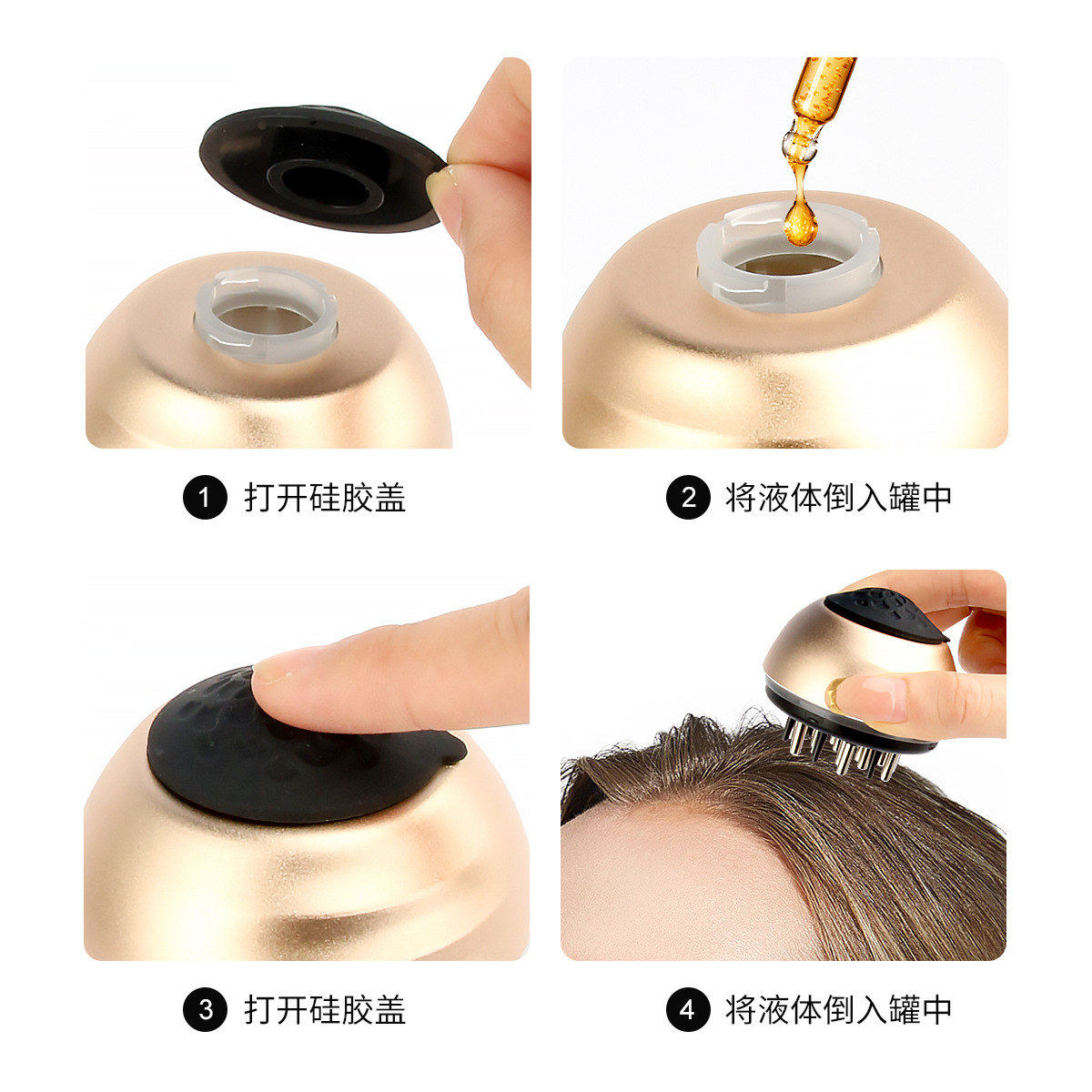 1 打开硅胶盖

2 将液体倒入罐中

3 打开硅胶盖

4 将液体倒入罐中