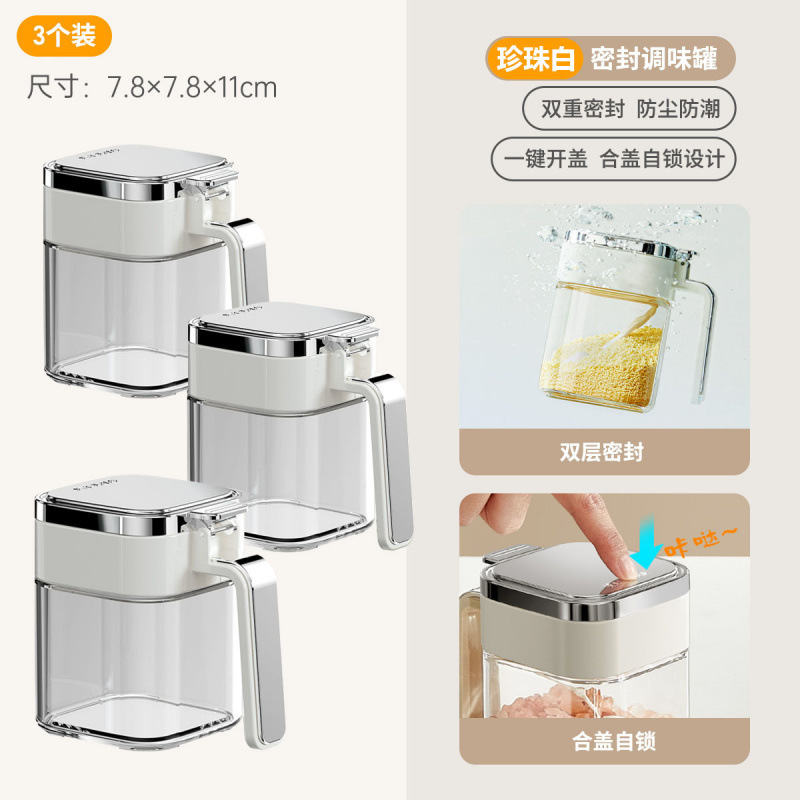 3个装

尺寸：7.8×7.8×11cm

珍珠白 密封调味罐

双重密封 防尘防潮

一键开盖 合盖自锁设计

双层密封

咔哒~

合盖自锁