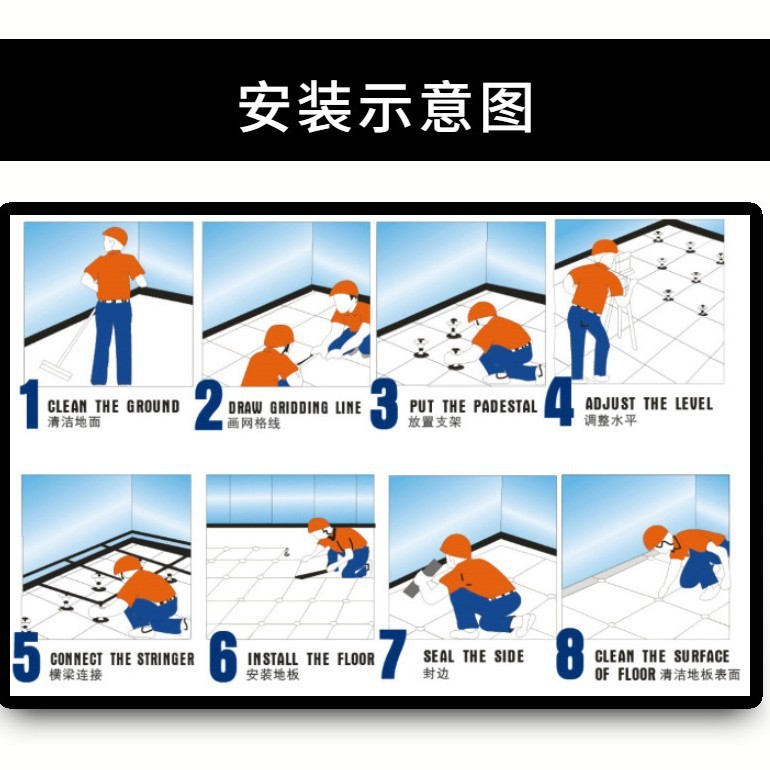 安装示意图

1 CLEAN THE GROUND
清洁地面

2 DRAW GRIDDING LINE
画网格线

3 PUT THE PADESTAL
放置支架

4 ADJUST THE LEVEL
调整水平

5 CONNECT THE STRINGER
横梁连接

6 INSTALL THE FLOOR
安装地板

7 SEAL THE SIDE
封边

8 CLEAN THE SURFACE OF FLOOR 清洁地板表面