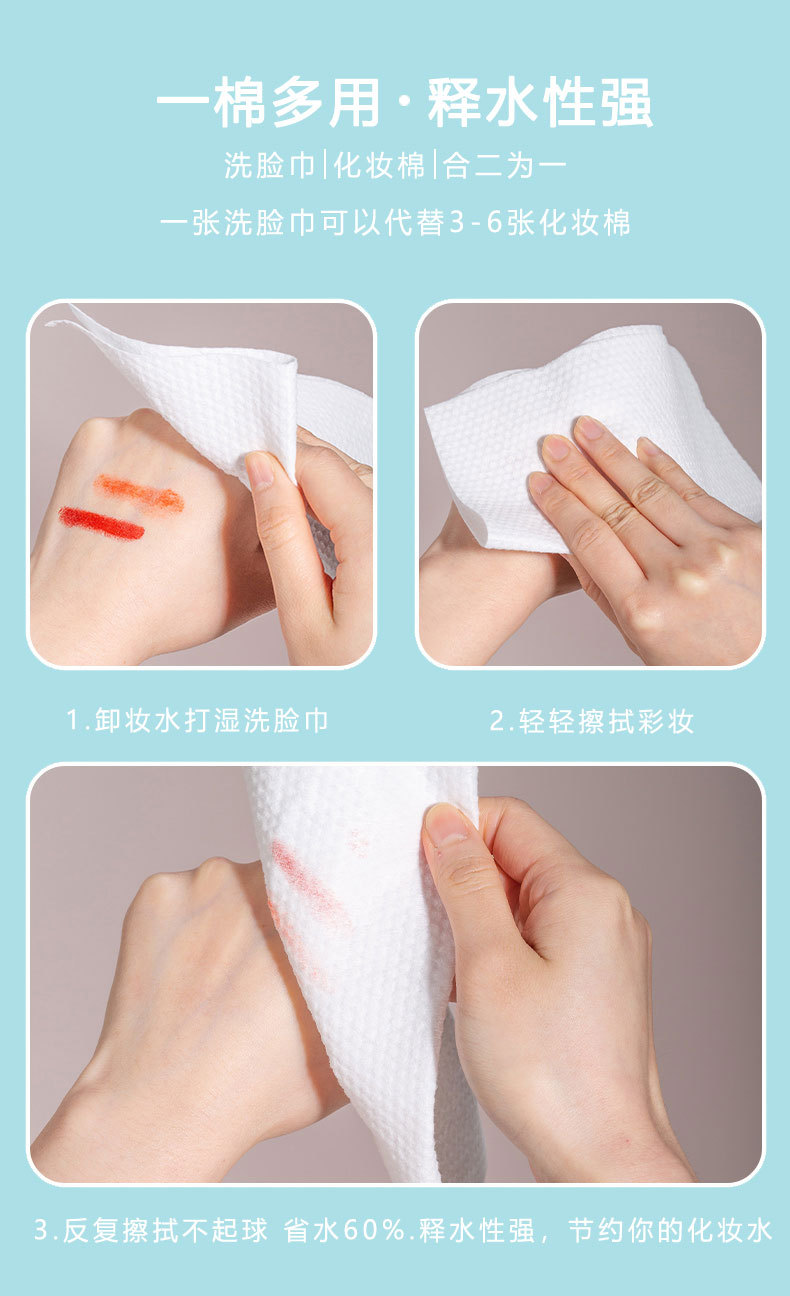 一棉多用·释水性强

洗脸巾|化妆棉|合二为一

一张洗脸巾可以代替3-6张化妆棉

1.卸妆水打湿洗脸巾

2.轻轻擦拭彩妆

3.反复擦拭不起球 省水60%.释水性强，节约你的化妆水