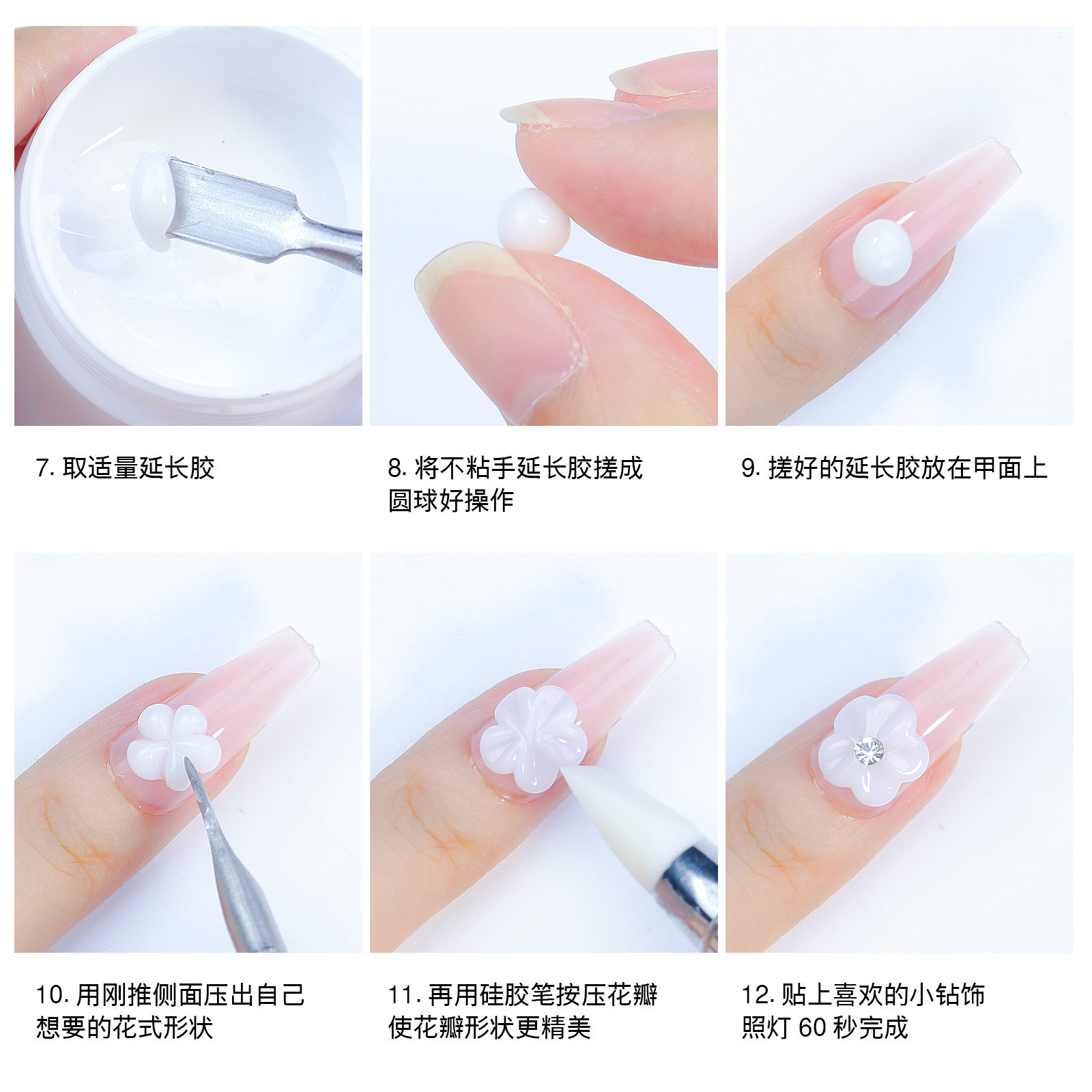 7. 取适量延长胶

8. 将不粘手延长胶搓成圆球好操作

9. 搓好的延长胶放在甲面上

10. 用刚推侧面压出自己想要的花式形状

11. 再用硅胶笔按压花瓣使花瓣形状更精美

12. 贴上喜欢的小钻饰照灯 60 秒完成