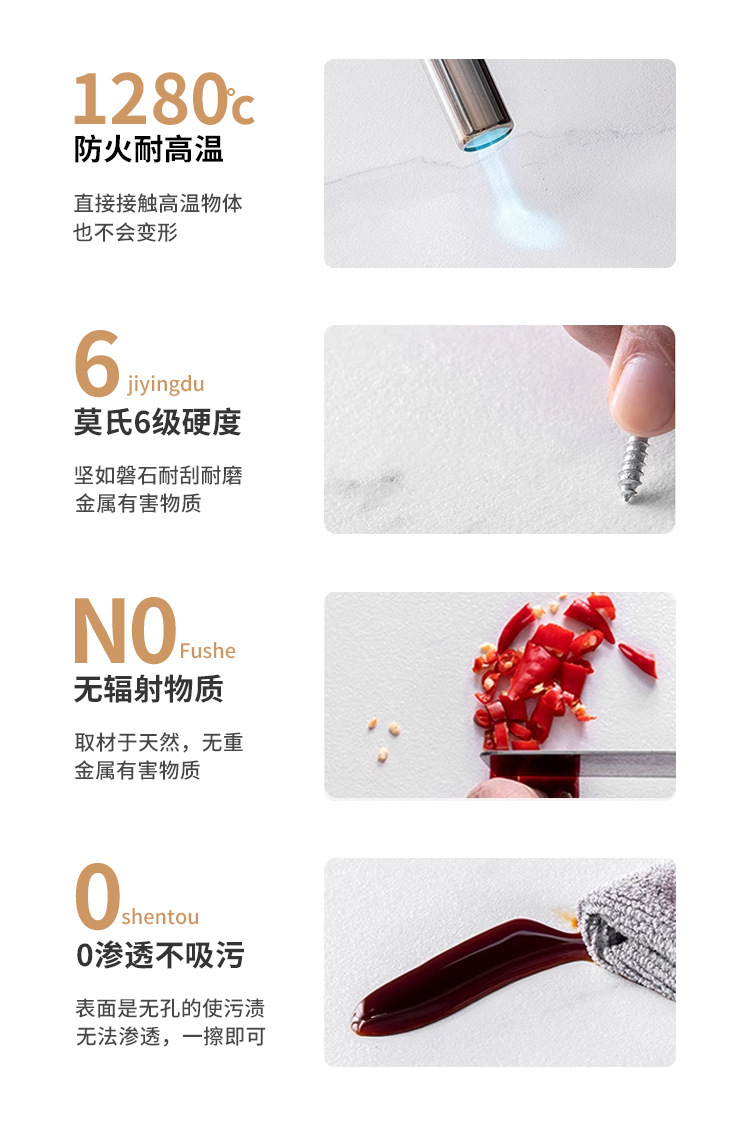 1280℃
防火耐高温

直接接触高温物体
也不会变形

6 jiyingdu
莫氏6级硬度

坚如磐石耐刮耐磨
金属有害物质

NO Fushe
无辐射物质

取材于天然，无重
金属有害物质

0 shentou
0渗透不吸污

表面是无孔的使污渍
无法渗透，一擦即可