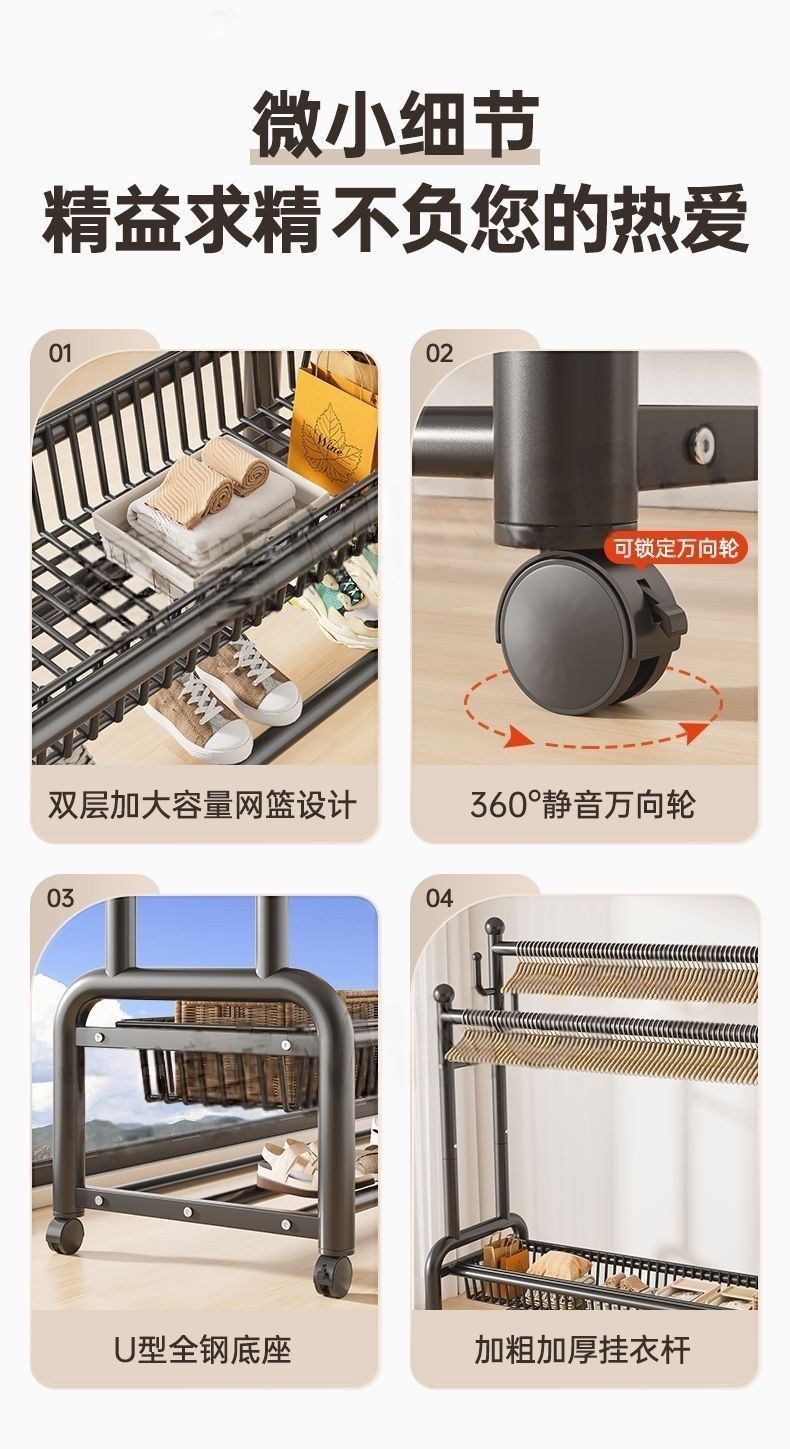 微小细节
精益求精 不负您的热爱

01
双层加大容量网篮设计

02
可锁定万向轮
360°静音万向轮

03
U型全钢底座

04
加粗加厚挂衣杆