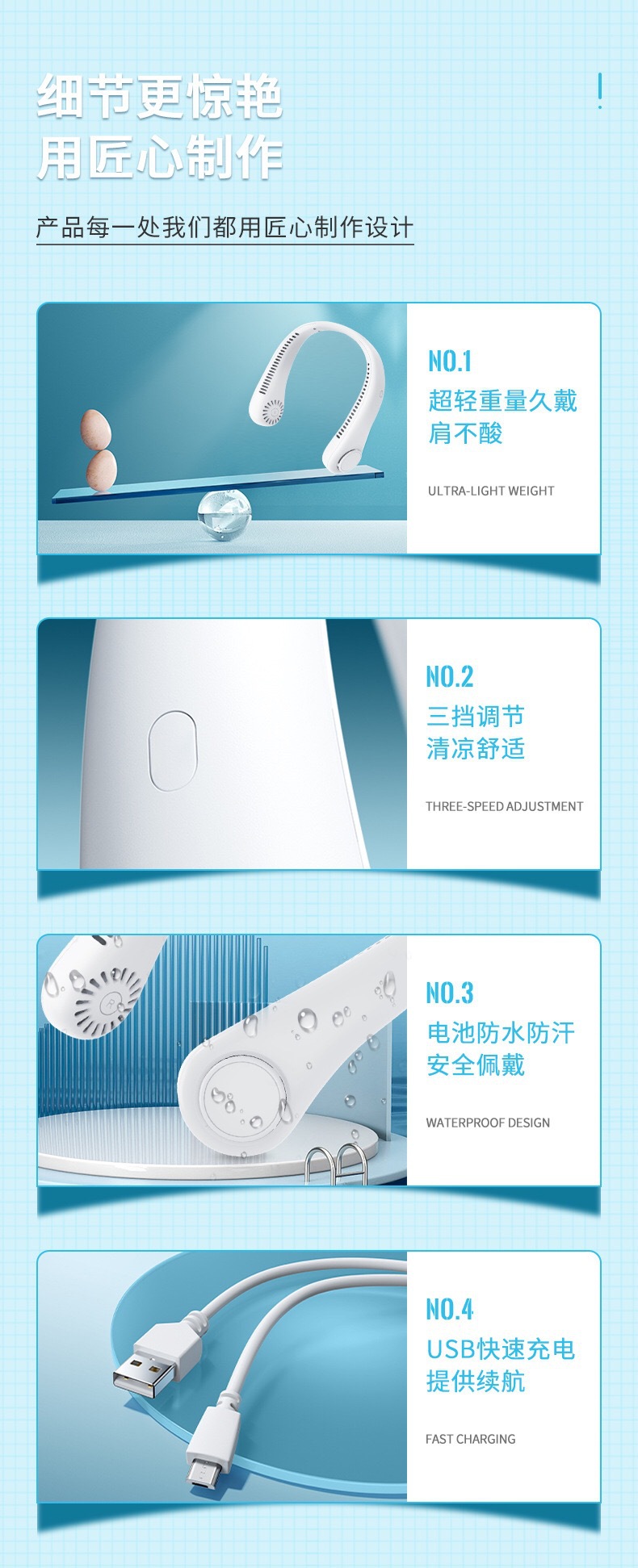 细节更惊艳
用匠心制作

产品每一处我们都用匠心制作设计

NO.1
超轻重量久戴
肩不酸

ULTRA-LIGHT WEIGHT

NO.2
三挡调节
清凉舒适

THREE-SPEED ADJUSTMENT

NO.3
电池防水防汗
安全佩戴

WATERPROOF DESIGN

NO.4
USB快速充电
提供续航

FAST CHARGING