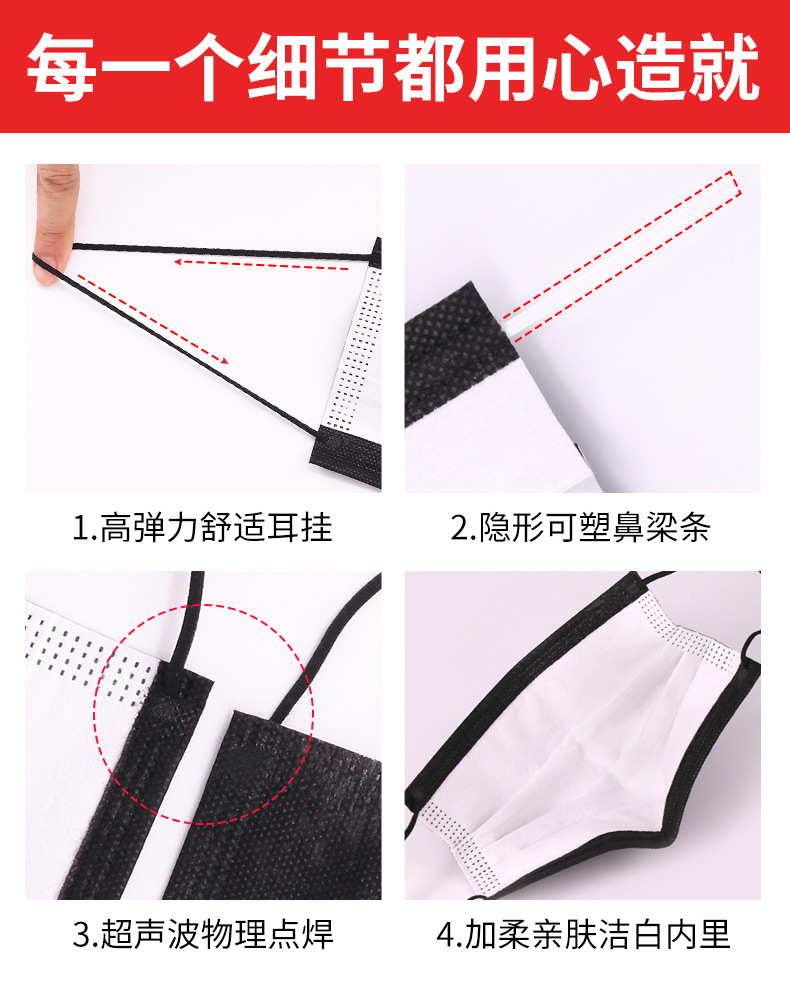 每一个细节都用心造就

1.高弹力舒适耳挂

2.隐形可塑鼻梁条

3.超声波物理点焊

4.加柔亲肤洁白内里