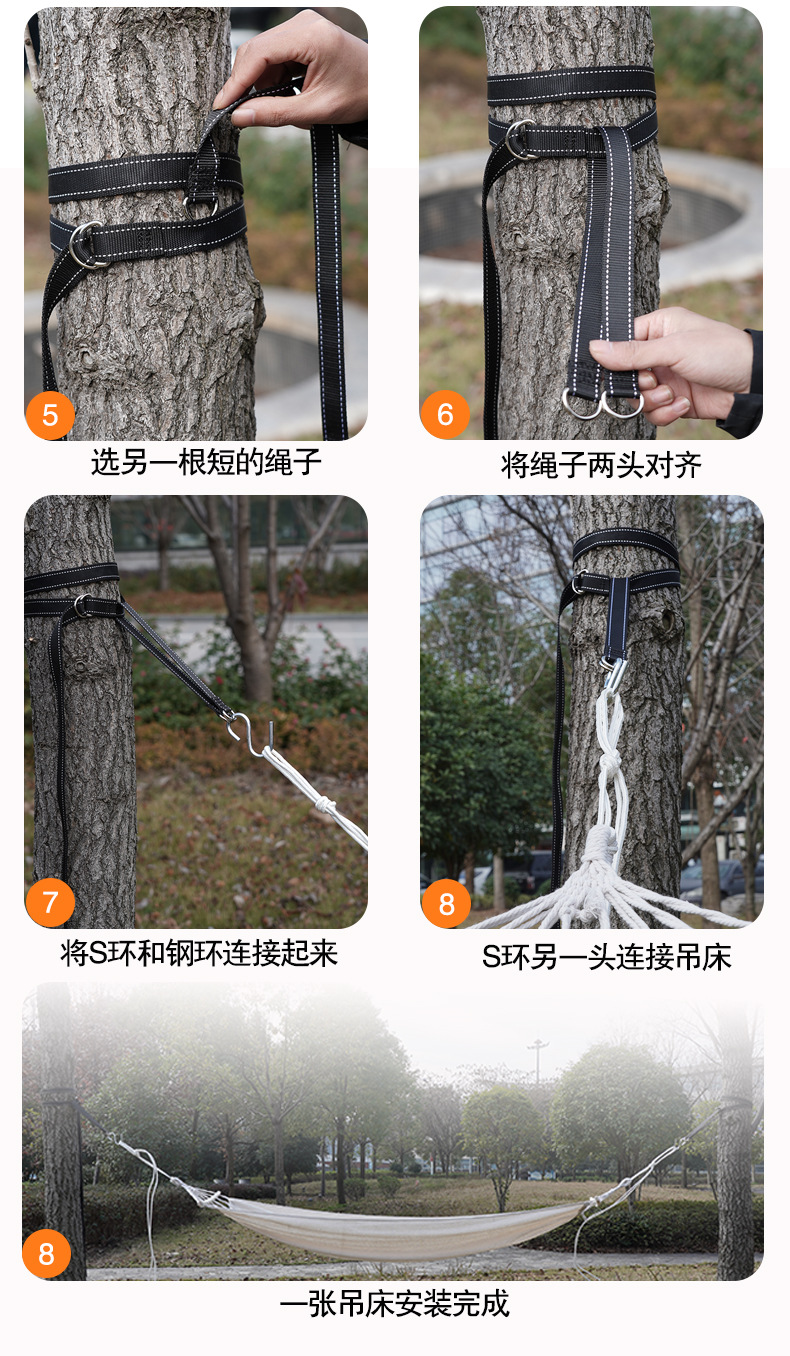 5
选另一根短的绳子

6
将绳子两头对齐

7
将S环和钢环连接起来

8
S环另一头连接吊床

8
一张吊床安装完成