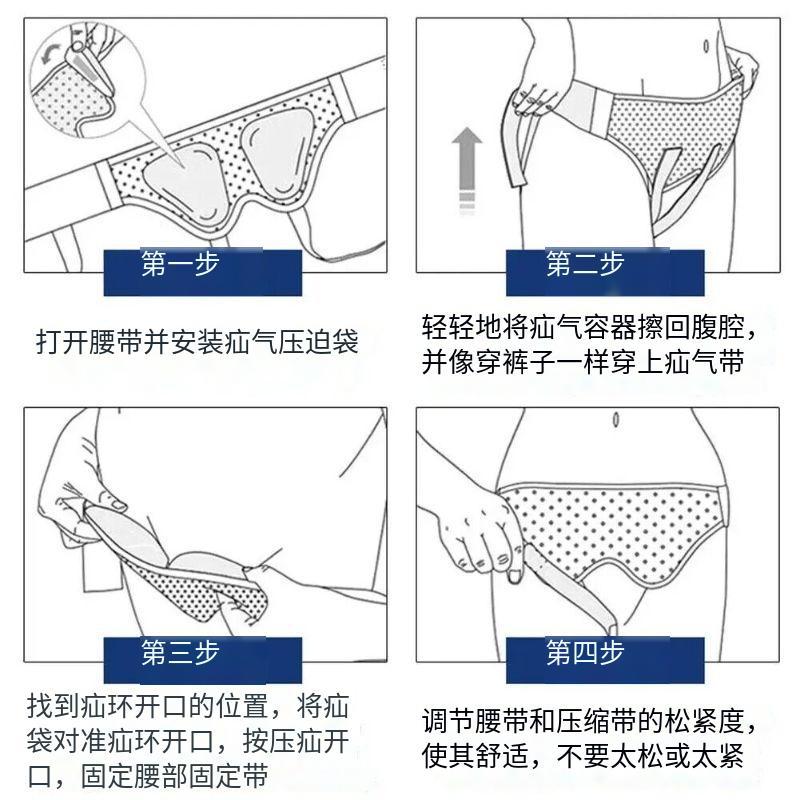 第一步

打开腰带并安装疝气压迫袋

第二步

轻轻地将疝气容器擦回腹腔，并像穿裤子一样穿上疝气带

第三步

找到疝环开口的位置，将疝袋对准疝环开口，按压疝开口，固定腰部固定带

第四步

调节腰带和压缩带的松紧度，使其舒适，不要太松或太紧