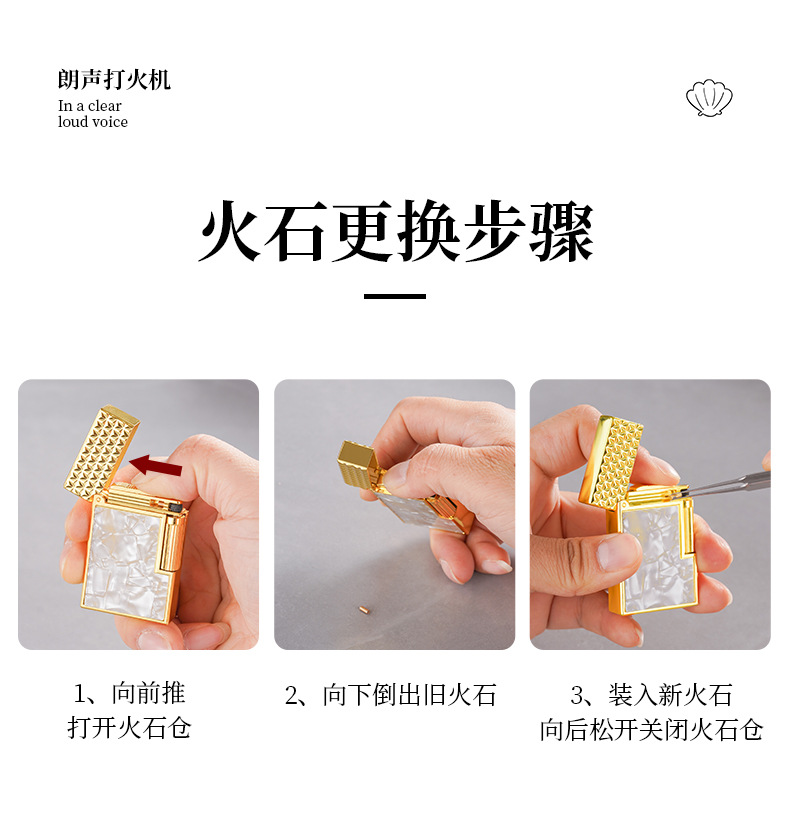 朗声打火机
In a clear
loud voice

火石更换步骤

1、向前推
打开火石仓

2、向下倒出旧火石

3、装入新火石
向后松开关闭火石仓